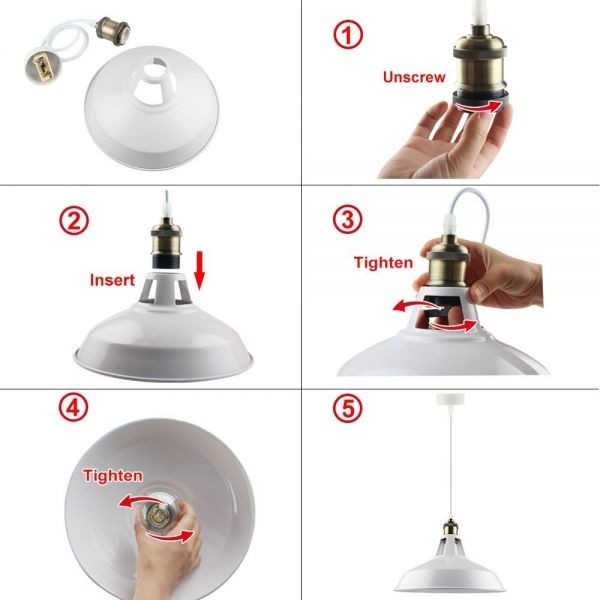 1
Unscrew

2
Insert

3
Tighten

4
Tighten

5