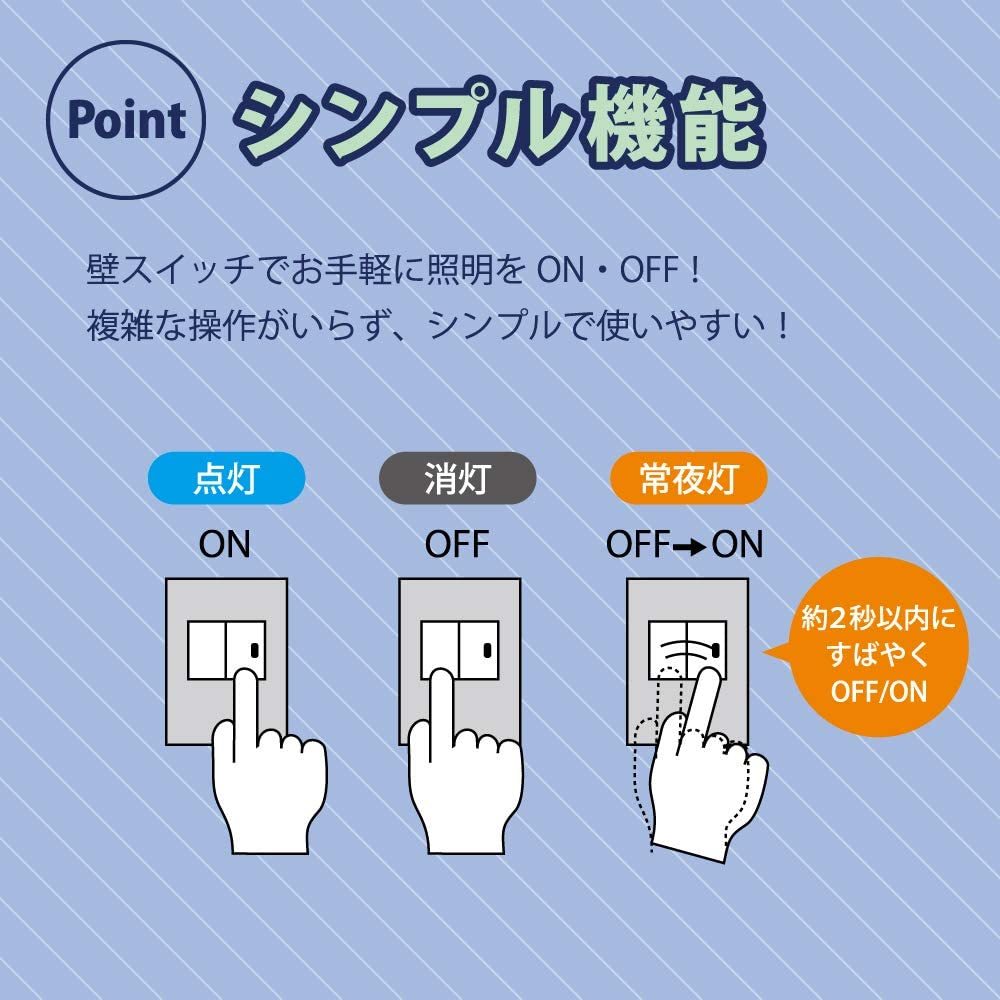 Point シンプル機能

壁スイッチでお手軽に照明を ON・OFF！
複雑な操作がいらず、シンプルで使いやすい！

点灯
ON

消灯
OFF

常夜灯
OFF→ON

約2秒以内に
すばやく
OFF/ON