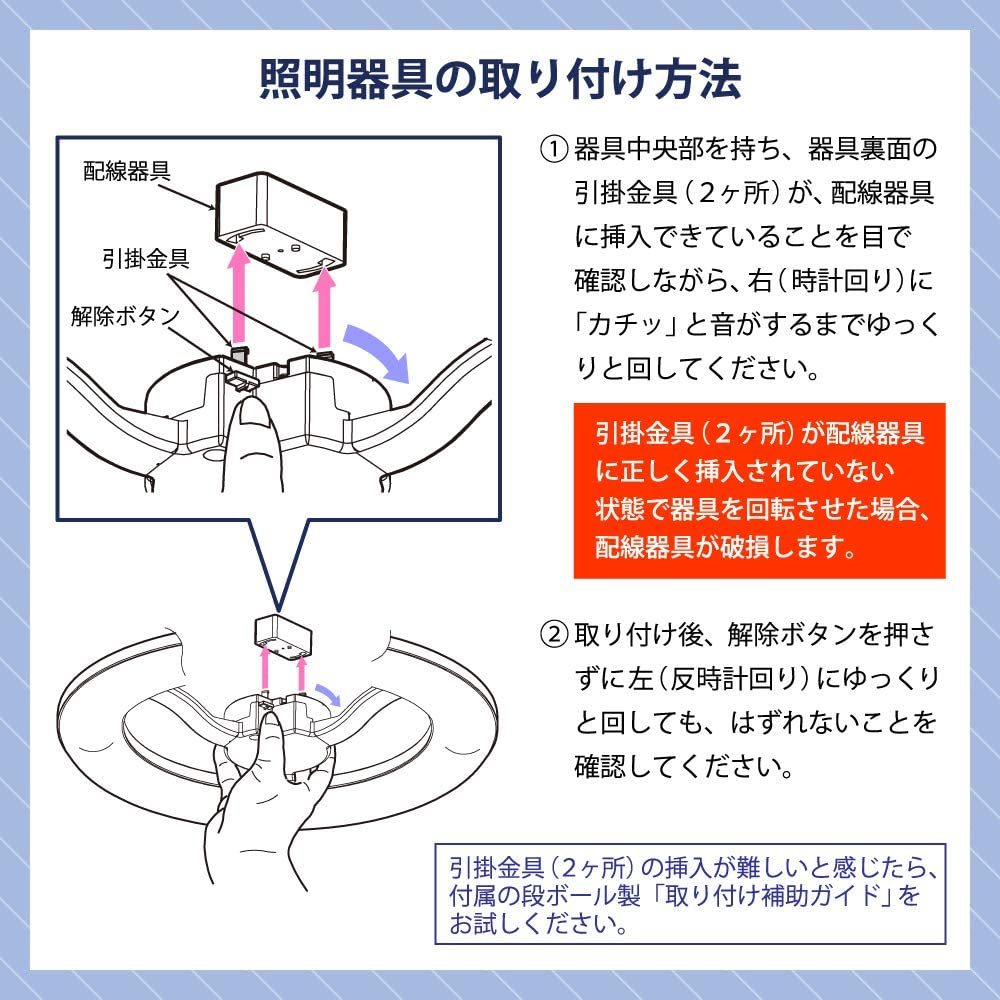 照明器具の取り付け方法

配線器具

引掛金具

解除ボタン

① 器具中央部を持ち、器具裏面の引掛金具（2ヶ所）が、配線器具に挿入できていることを目で確認しながら、右（時計回り）に「カチッ」と音がするまでゆっくりと回してください。

引掛金具（2ヶ所）が配線器具に正しく挿入されていない状態で器具を回転させた場合、配線器具が破損します。

② 取り付け後、解除ボタンを押さずに左（反時計回り）にゆっくりと回しても、はずれないことを確認してください。

引掛金具（2ヶ所）の挿入が難しいと感じたら、付属の段ボール製「取り付け補助ガイド」をお試しください。