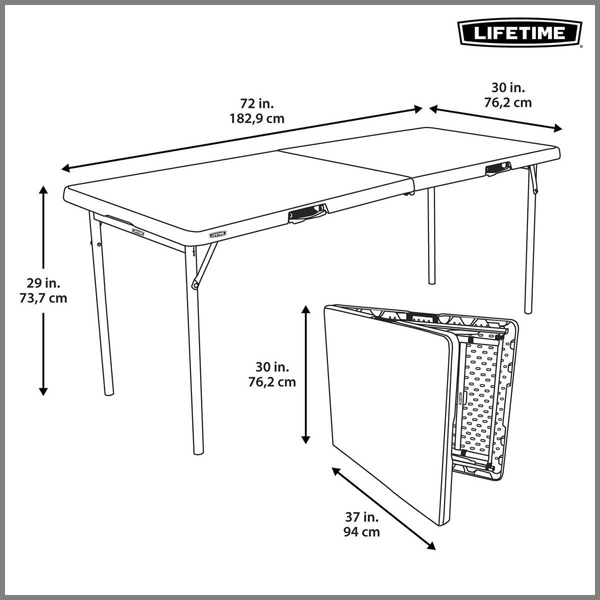 LIFETIME

72 in.
182,9 cm

30 in.
76,2 cm

29 in.
73,7 cm

30 in.
76,2 cm

37 in.
94 cm