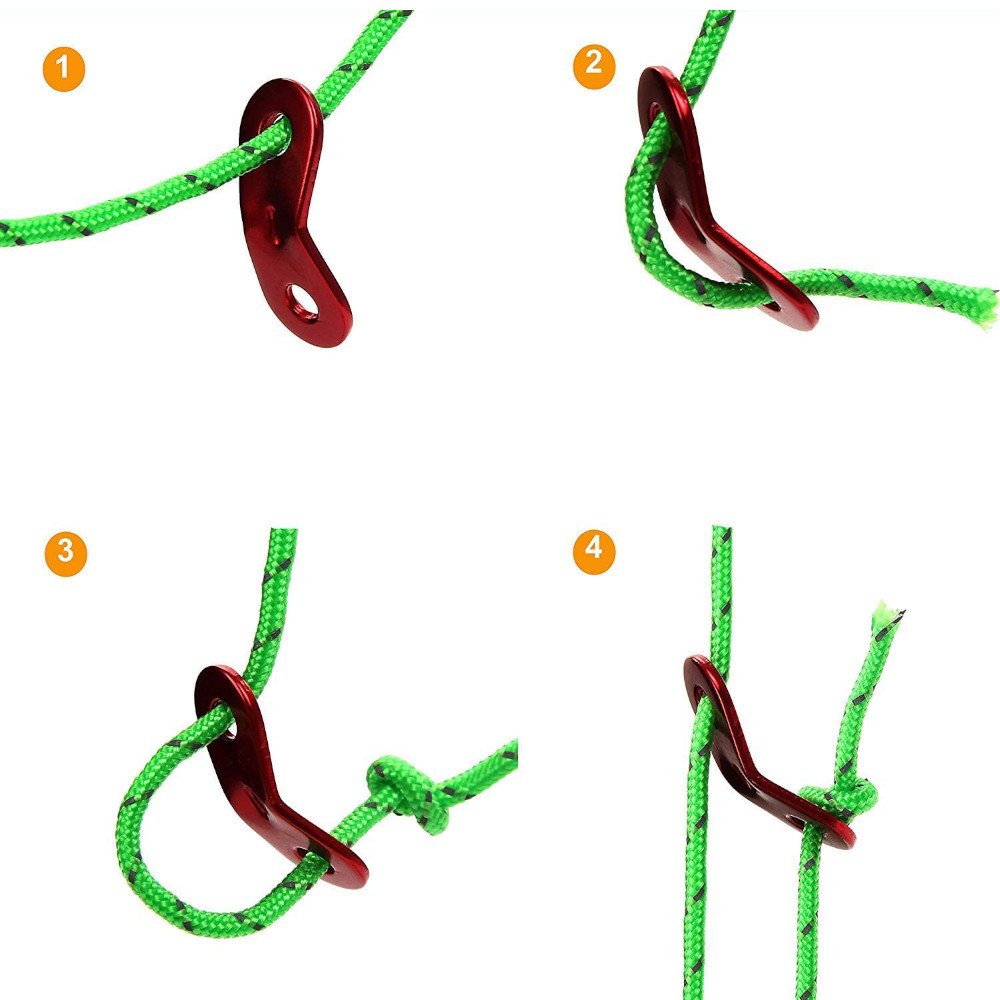 1

2

3

4