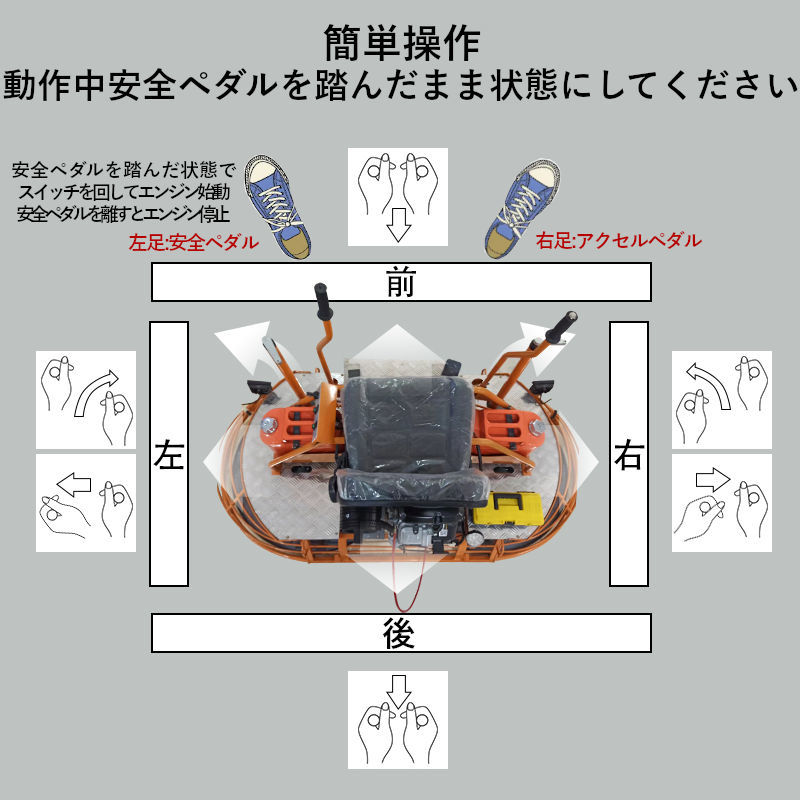 簡単操作
動作中安全ペダルを踏んだまま状態にしてください

安全ペダルを踏んだ状態で
スイッチを回してエンジン始動
安全ペダルを離すとエンジン停止

左足:安全ペダル

右足:アクセルペダル

前

左

右

後