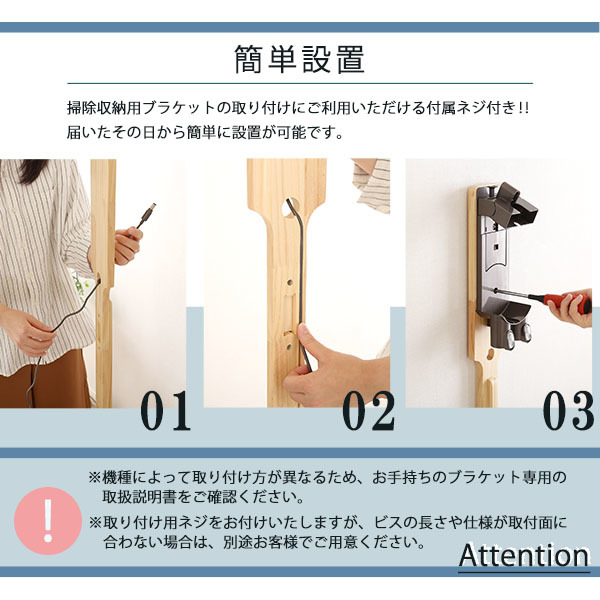 簡単設置

掃除収納用ブラケットの取り付けにご利用いただける付属ネジ付き!!
届いたその日から簡単に設置が可能です。

01

02

03

!

※機種によって取り付け方が異なるため、お手持ちのブラケット専用の取扱説明書をご確認ください。

※取り付け用ネジをお付けいたしますが、ビスの長さや仕様が取付面に合わない場合は、別途お客様でご用意ください。

Attention