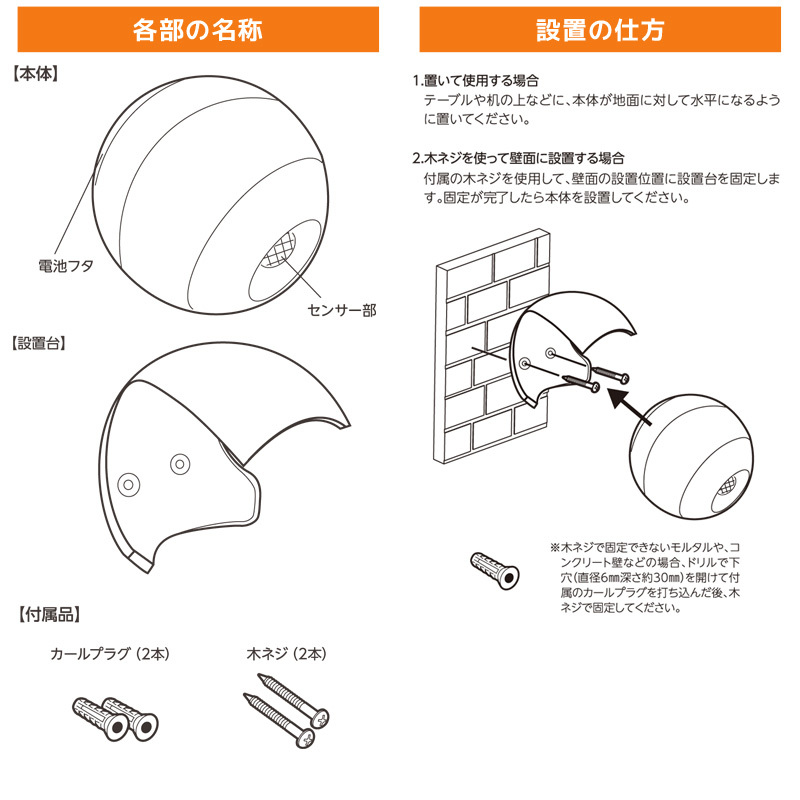 各部の名称

【本体】

電池フタ

センサー部

【設置台】

【付属品】

カールプラグ（2本）

木ネジ（2本）

設置の仕方

1.置いて使用する場合
テーブルや机の上などに、本体が地面に対して水平になるように置いてください。

2.木ネジを使って壁面に設置する場合
付属の木ネジを使用して、壁面の設置位置に設置台を固定します。固定が完了したら本体を設置してください。

※木ネジで固定できないモルタルや、コンクリート壁などの場合、ドリルで下穴（直径6㎜深さ約30㎜）を開けて付属のカールプラグを打ち込んだ後、木ネジで固定してください。