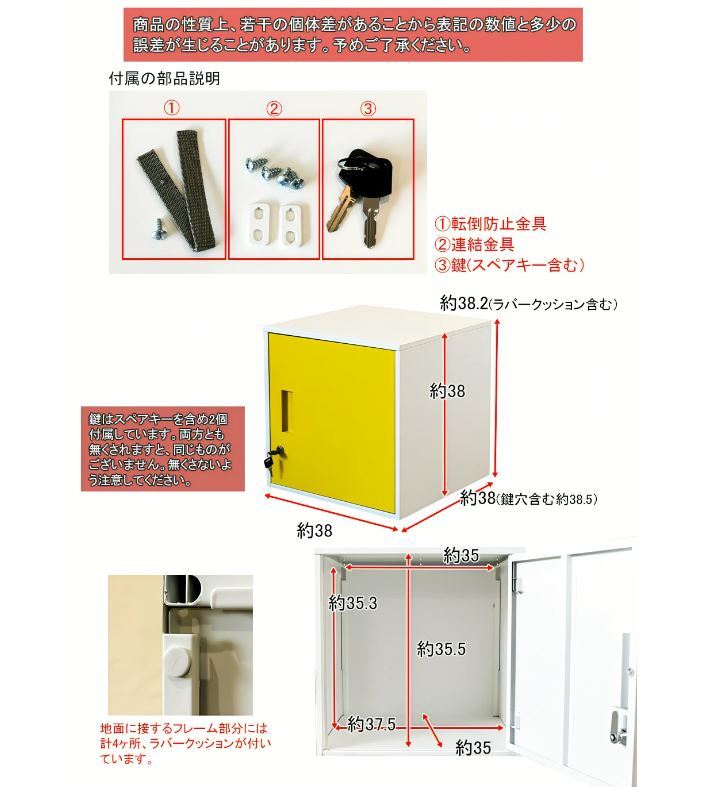 商品の性質上、若干の個体差があることから表記の数値と多少の誤差が生じることがあります。予めご了承ください。

付属の部品説明

①

②

③

①転倒防止金具
②連結金具
③鍵(スペアキー含む)

約38.2(ラバークッション含む)

約38

鍵はスペアキーを含め2個付属しています。両方とも無くされますと、同じものがございません。無くさないよう注意してください。

約38(鍵穴含む約38.5)

約38

約35

約35.3

約35.5

約37.5

約35

地面に接するフレーム部分には計4ヶ所、ラバークッションが付いています。