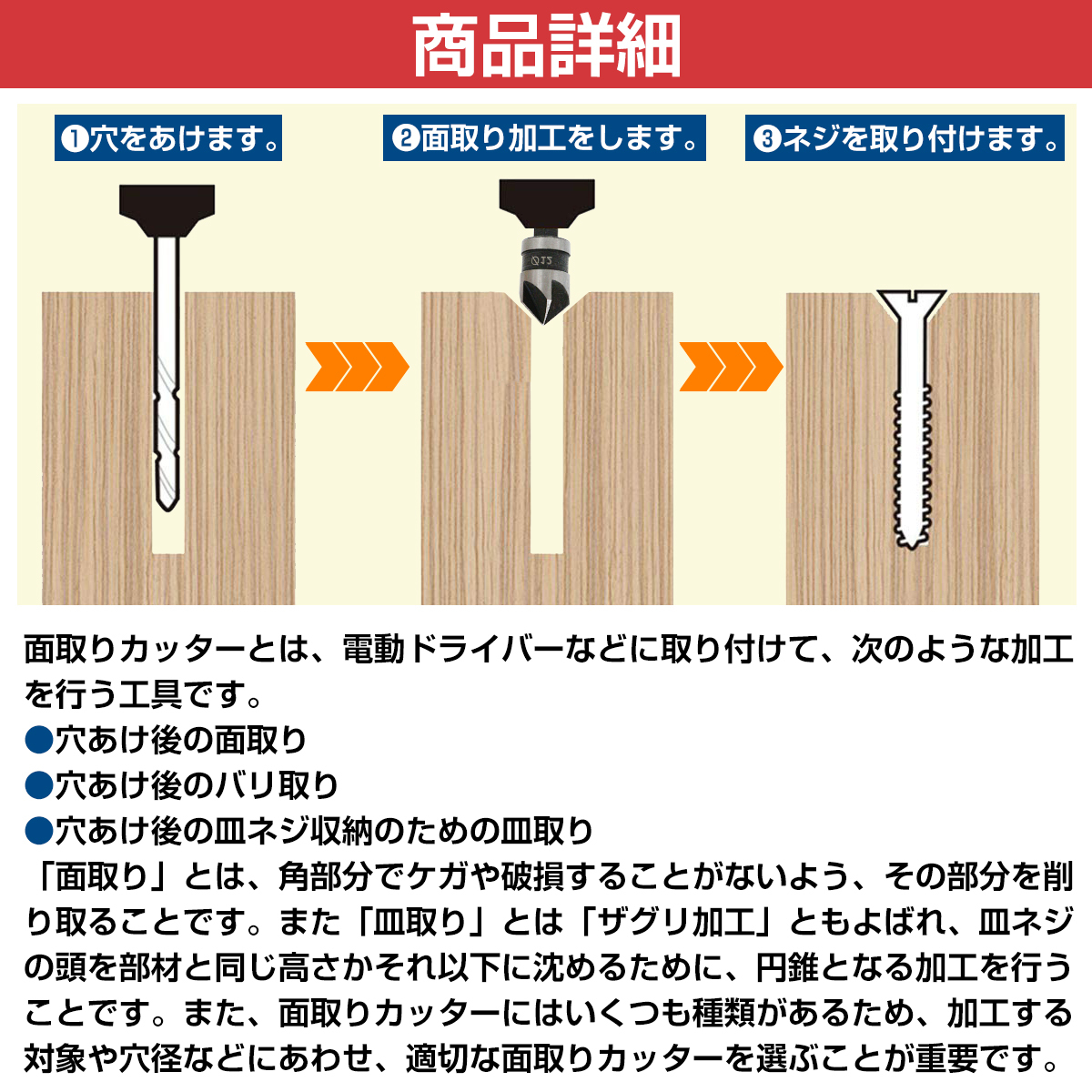 商品詳細

❶穴をあけます。

❷面取り加工をします。

❸ネジを取り付けます。

面取りカッターとは、電動ドライバーなどに取り付けて、次のような加工を行う工具です。
●穴あけ後の面取り
●穴あけ後のバリ取り
●穴あけ後の皿ネジ収納のための皿取り
「面取り」とは、角部分でケガや破損することがないよう、その部分を削り取ることです。また「皿取り」とは「ザグリ加工」ともよばれ、皿ネジの頭を部材と同じ高さかそれ以下に沈めるために、円錐となる加工を行うことです。また、面取りカッターにはいくつも種類があるため、加工する対象や穴径などにあわせ、適切な面取りカッターを選ぶことが重要です。