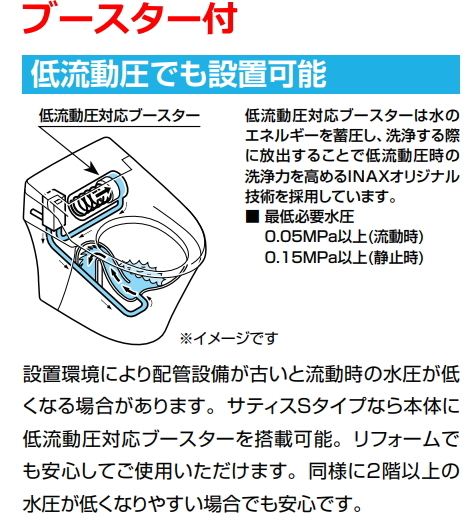 ブースター付

低流動圧でも設置可能

低流動圧対応ブースター

低流動圧対応ブースターは水のエネルギーを蓄圧し、洗浄する際に放出することで低流動圧時の洗浄力を高めるINAXオリジナル技術を採用しています。

■ 最低必要水圧
0.05MPa以上(流動時)
0.15MPa以上(静止時)

※イメージです

設置環境により配管設備が古いと流動時の水圧が低くなる場合があります。サティスSタイプなら本体に低流動圧対応ブースターを搭載可能。リフォームでも安心してご使用いただけます。同様に2階以上の水圧が低くなりやすい場合でも安心です。