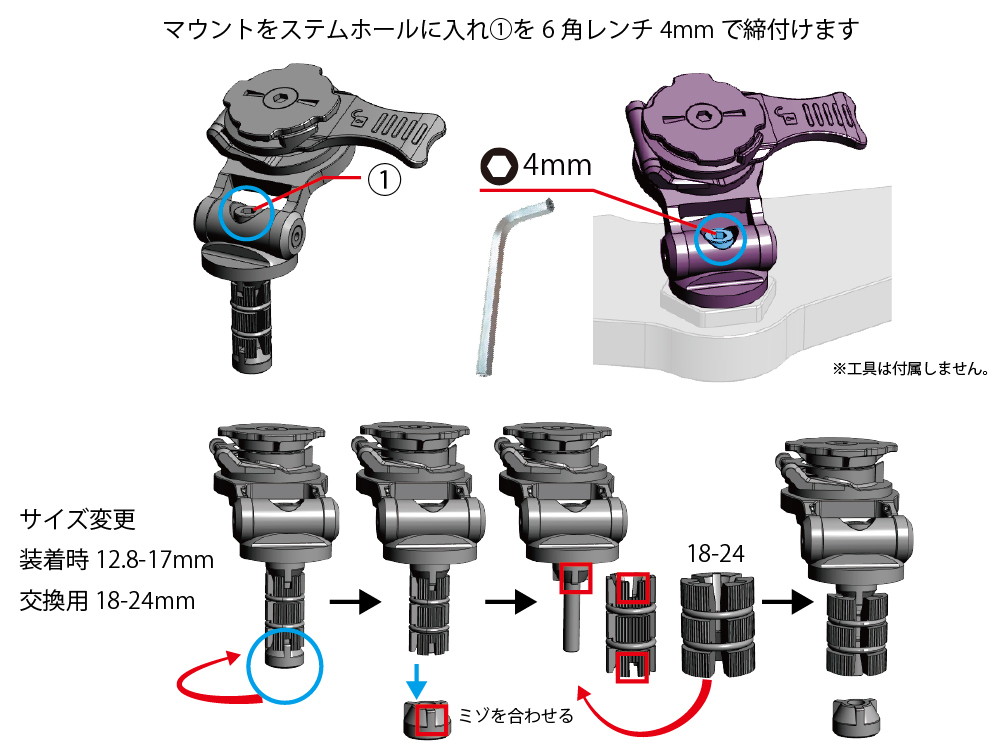 マウントをステムホールに入れ①を 6 角レンチ 4mm で締付けます

①

4mm

※工具は付属しません。

サイズ変更
装着時 12.8-17mm
交換用 18-24mm

18-24

ミゾを合わせる