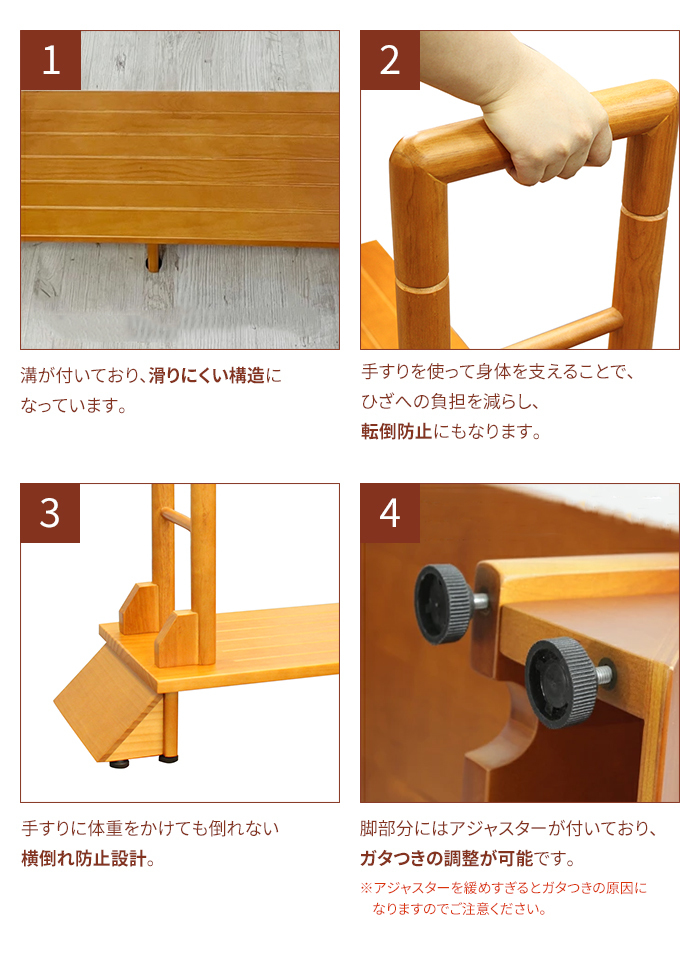 1

溝が付いており、滑りにくい構造になっています。

2

手すりを使って身体を支えることで、ひざへの負担を減らし、転倒防止にもなります。

3

手すりに体重をかけても倒れない横倒れ防止設計。

4

脚部分にはアジャスターが付いており、ガタつきの調整が可能です。

※アジャスターを緩めすぎるとガタつきの原因になりますのでご注意ください。