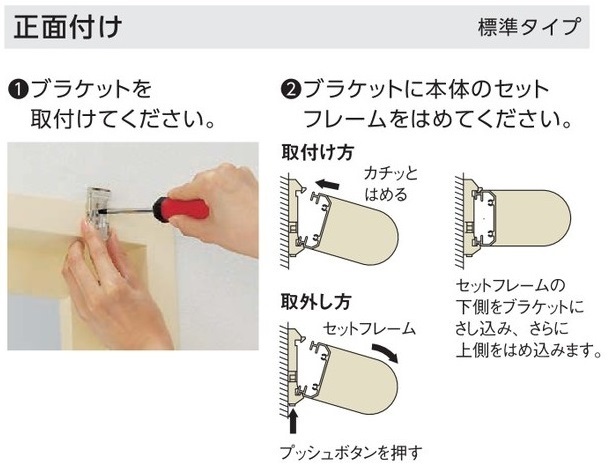 正面付け

標準タイプ

❶ブラケットを取付けてください。

❷ブラケットに本体のセットフレームをはめてください。

取付け方

カチッとはめる

セットフレームの下側をブラケットにさし込み、さらに上側をはめ込みます。

取外し方

セットフレーム

プッシュボタンを押す