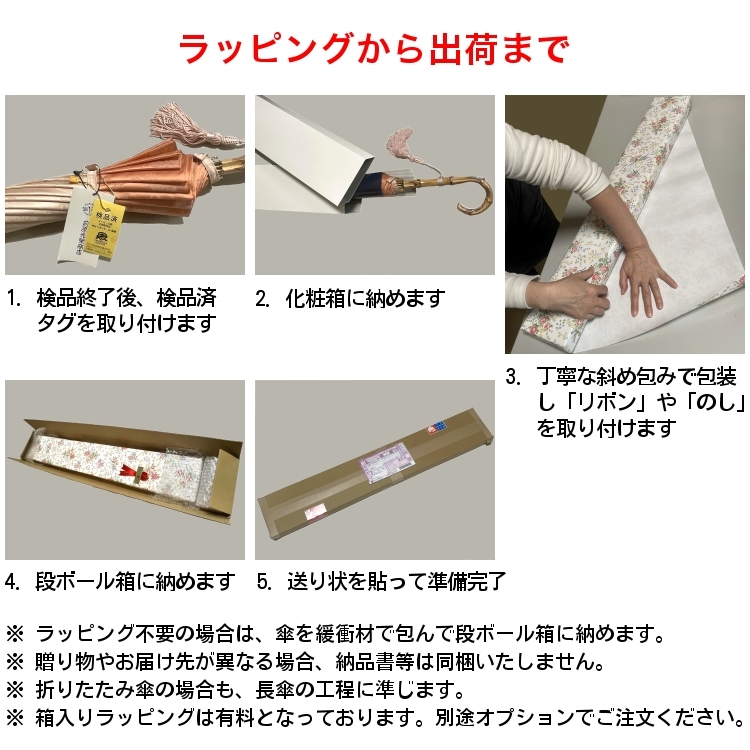 ラッピングから出荷まで

検品済

1. 検品終了後、検品済タグを取り付けます

2. 化粧箱に納めます

3. 丁寧な斜め包みで包装し「リボン」や「のし」を取り付けます

4. 段ボール箱に納めます

5. 送り状を貼って準備完了

※ ラッピング不要の場合は、傘を緩衝材で包んで段ボール箱に納めます。
※ 贈り物やお届け先が異なる場合、納品書等は同梱いたしません。
※ 折りたたみ傘の場合も、長傘の工程に準じます。
※ 箱入りラッピングは有料となっております。別途オプションでご注文ください。