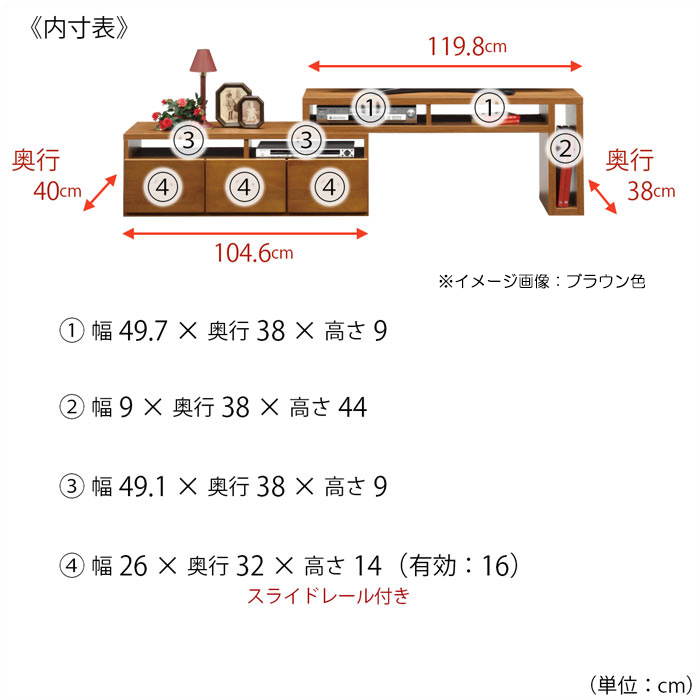 《内寸表》

119.8cm

①

①

③

③

②

奥行
40cm

④ ④ ④

奥行
38cm

104.6cm

※イメージ画像：ブラウン色

① 幅 49.7 × 奥行 38 × 高さ 9

② 幅 9 × 奥行 38 × 高さ 44

③ 幅 49.1 × 奥行 38 × 高さ 9

④ 幅 26 × 奥行 32 × 高さ 14（有効：16）
スライドレール付き

（単位：cm）