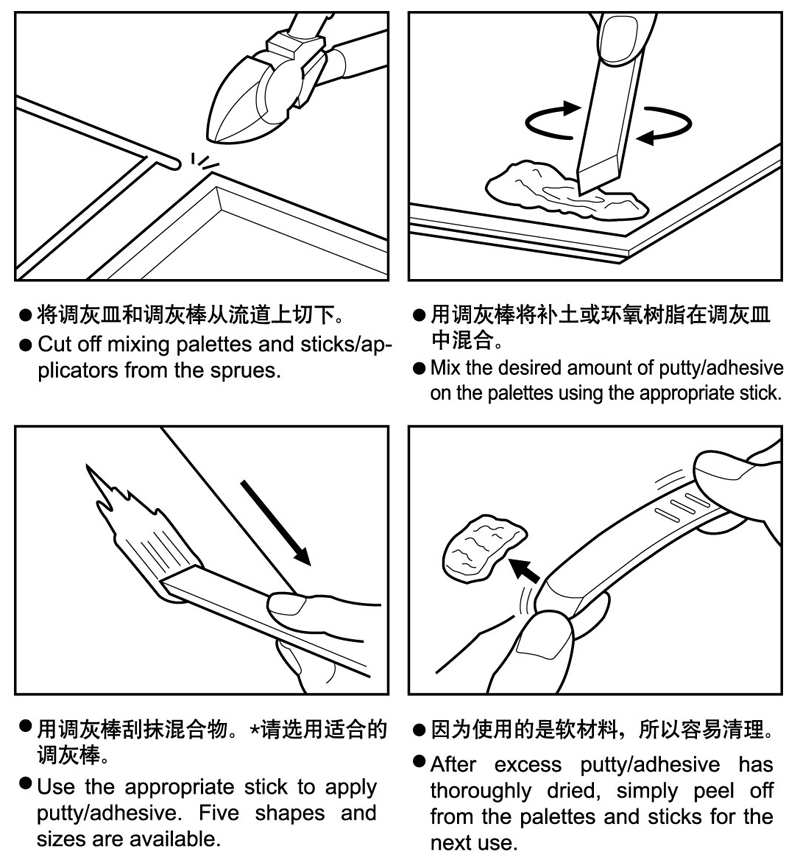 ● 将调灰皿和调灰棒从流道上切下。
● Cut off mixing palettes and sticks/applicators from the sprues.

● 用调灰棒将补土或环氧树脂在调灰皿中混合。
● Mix the desired amount of putty/adhesive on the palettes using the appropriate stick.

● 用调灰棒刮抹混合物。*请选用适合的调灰棒。
● Use the appropriate stick to apply putty/adhesive. Five shapes and sizes are available.

● 因为使用的是软材料，所以容易清理。
● After excess putty/adhesive has thoroughly dried, simply peel off from the palettes and sticks for the next use.