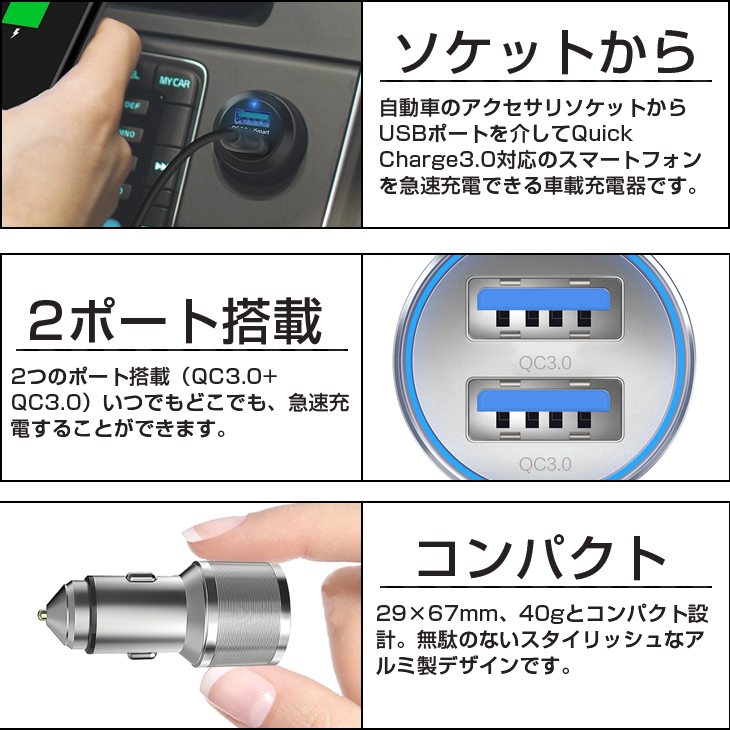 MY CAR

ソケットから

自動車のアクセサリソケットからUSBポートを介してQuick Charge3.0対応のスマートフォンを急速充電できる車載充電器です。

2ポート搭載

2つのポート搭載（QC3.0+QC3.0）いつでもどこでも、急速充電することができます。

QC3.0

QC3.0

コンパクト

29×67mm、40gとコンパクト設計。無駄のないスタイリッシュなアルミ製デザインです。