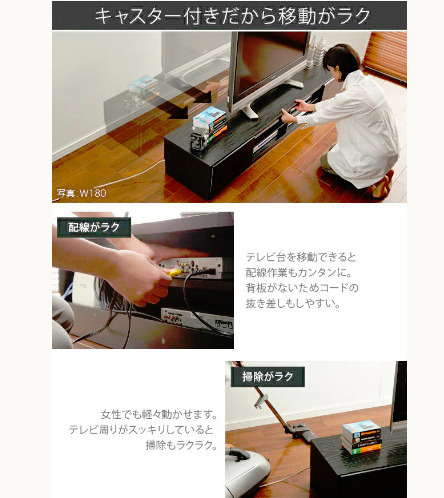 キャスター付きだから移動がラク

写真:W180

配線がラク

テレビ台を移動できると配線作業もカンタンに。背板がないためコードの抜き差しもしやすい。

掃除がラク

女性でも軽々動かせます。テレビ周りがスッキリしていると掃除もラクラク。