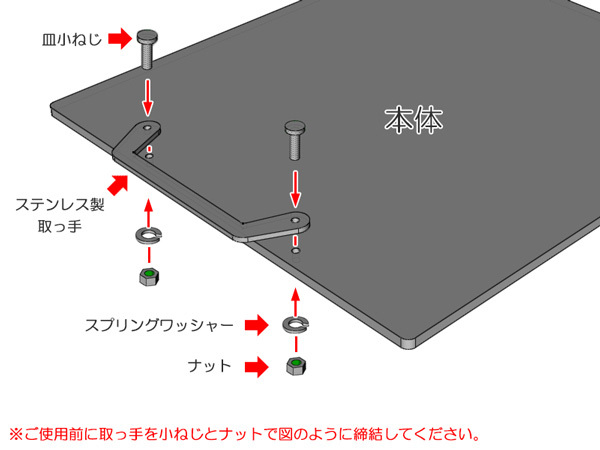 皿小ねじ

本体

ステンレス製
取っ手

スプリングワッシャー

ナット

※ご使用前に取っ手を小ねじとナットで図のように締結してください。