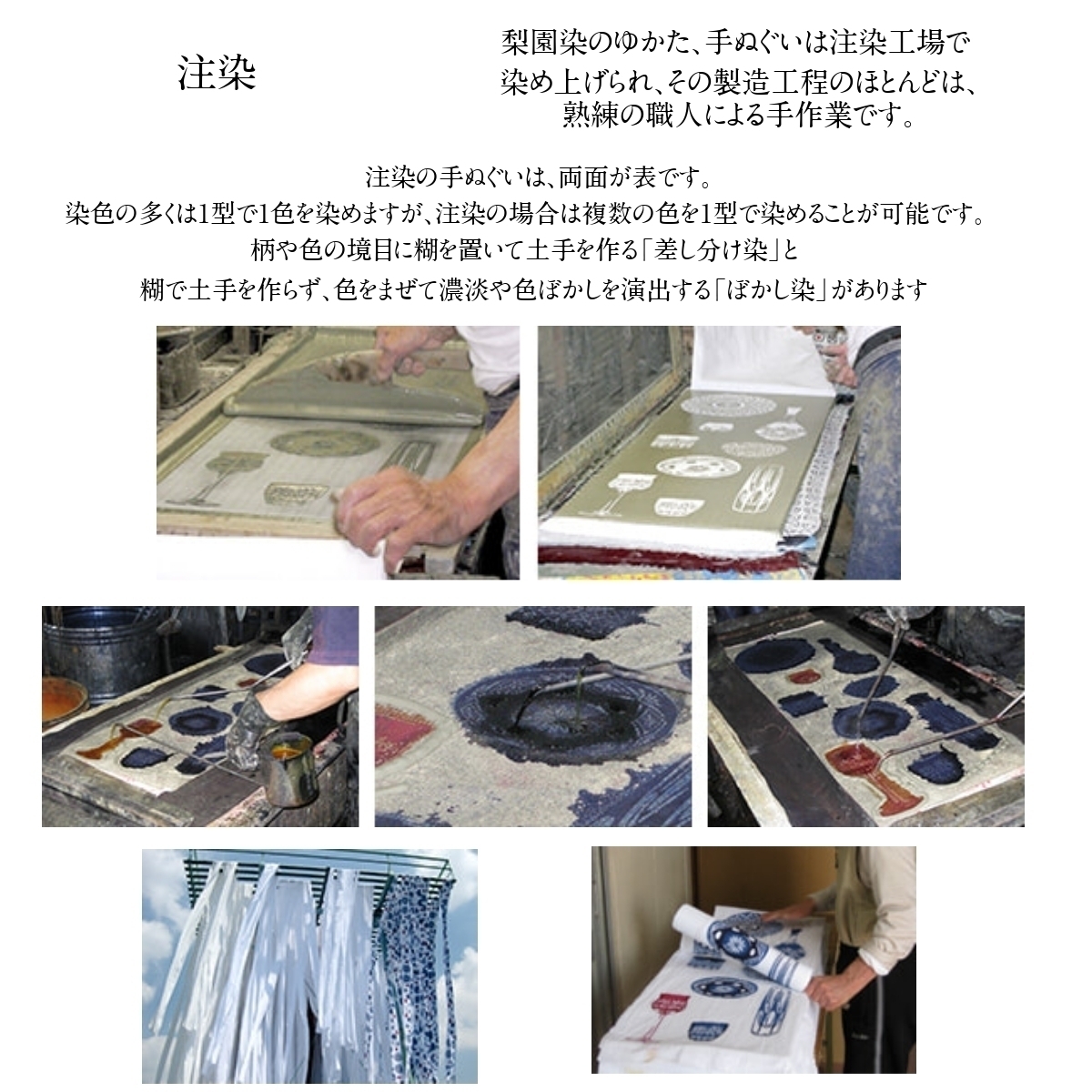 注染

梨園染のゆかた、手ぬぐいは注染工場で染め上げられ、その製造工程のほとんどは、熟練の職人による手作業です。

注染の手ぬぐいは、両面が表です。
染色の多くは1型で1色を染めますが、注染の場合は複数の色を1型で染めることが可能です。
柄や色の境目に糊を置いて土手を作る「差し分け染」と
糊で土手を作らず、色をまぜて濃淡や色ぼかしを演出する「ぼかし染」があります