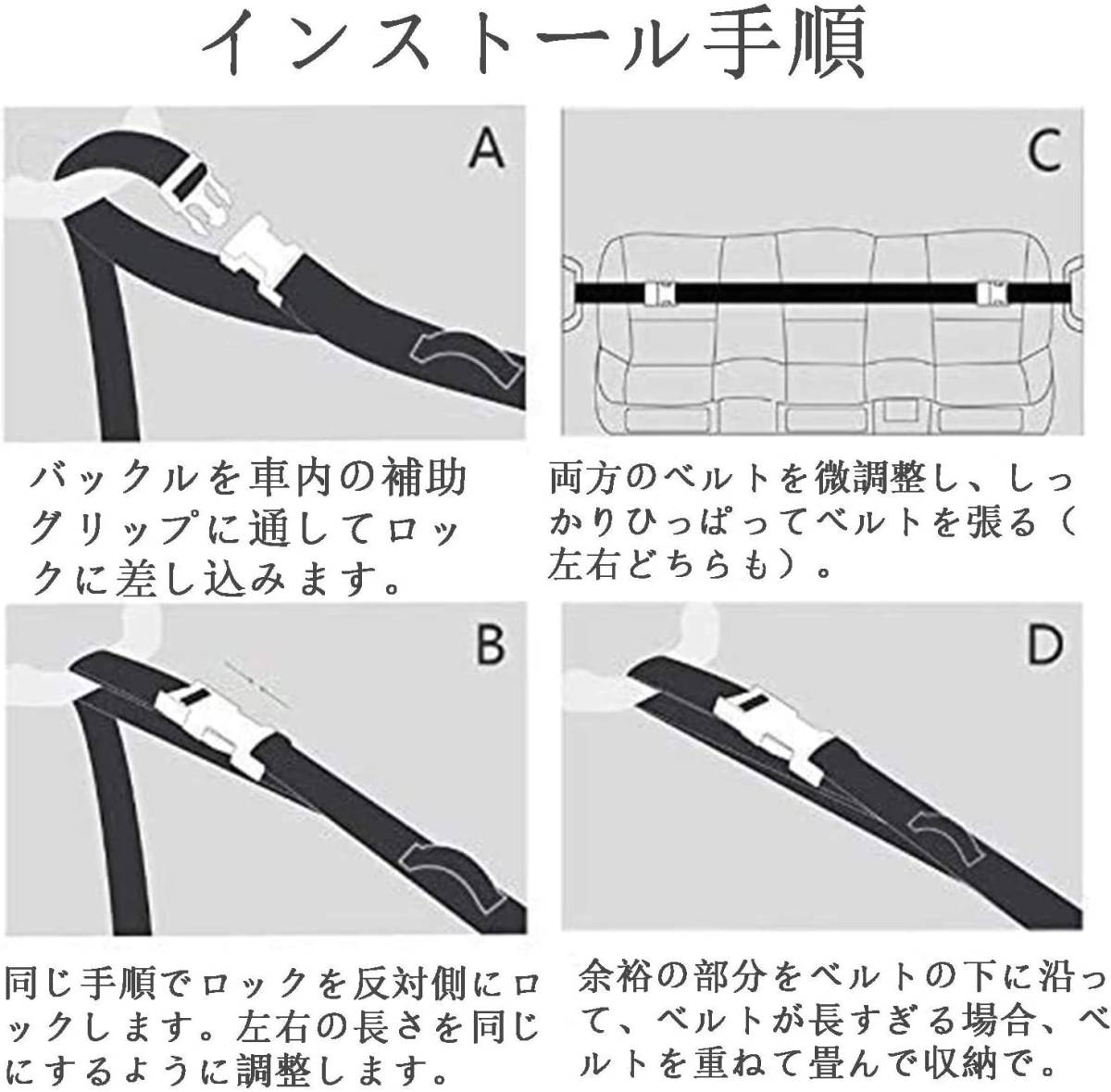 インストール手順

A

バックルを車内の補助グリップに通してロックに差し込みます。

C

両方のベルトを微調整し、しっかりひっぱってベルトを張る（左右どちらも）。

B

同じ手順でロックを反対側にロックします。左右の長さを同じにするように調整します。

D

余裕の部分をベルトの下に沿って、ベルトが長すぎる場合、ベルトを重ねて畳んで収納で。