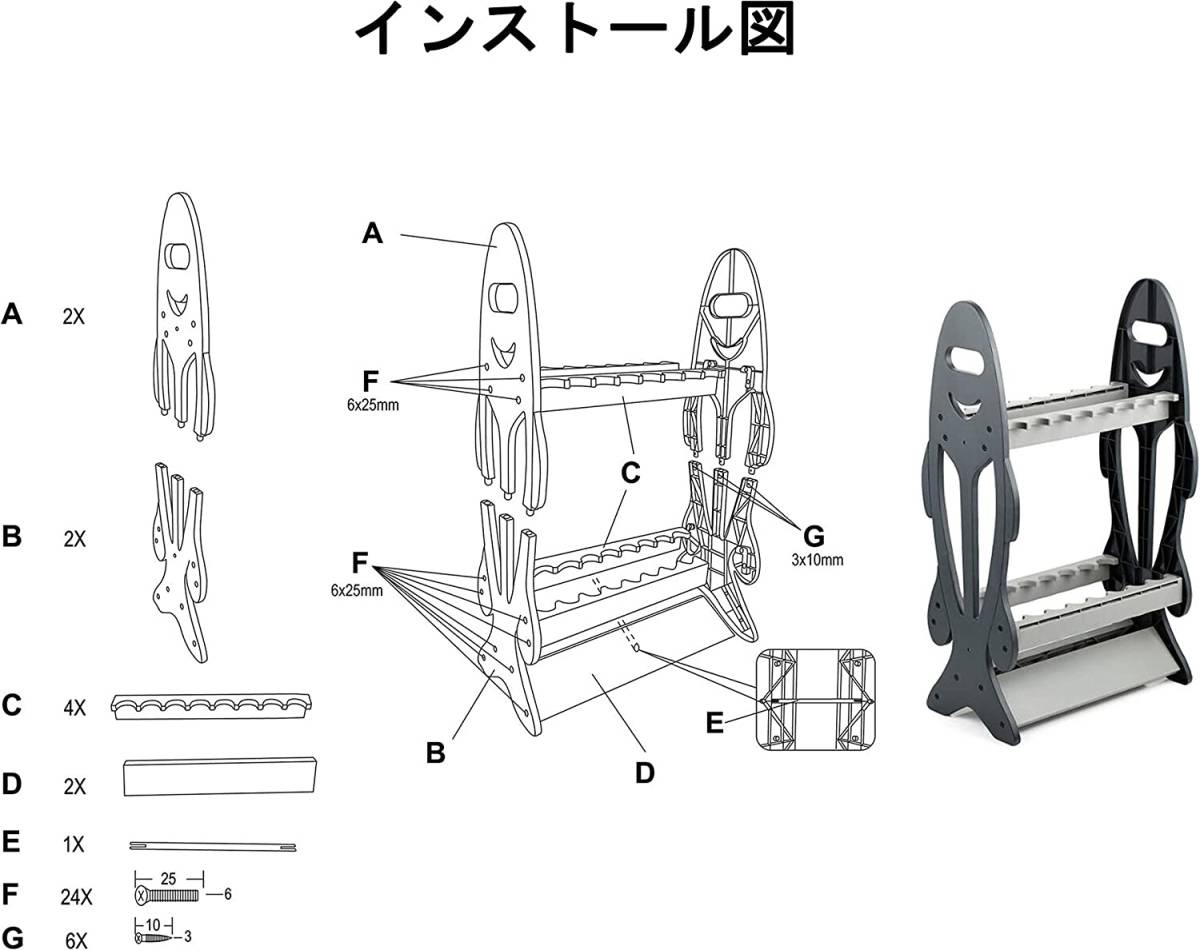 インストール図

A 2X

B 2X

C 4X

D 2X

E 1X

F 24X 25 6

G 6X 10 3

A

F
6x25mm

C

F
6x25mm

G
3x10mm

B

D

E