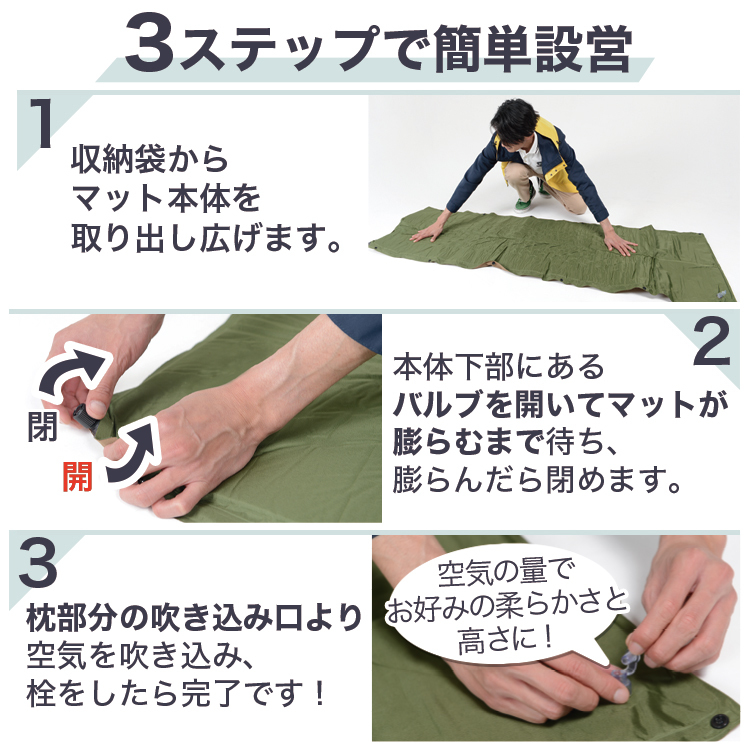 3ステップで簡単設営

1

収納袋から
マット本体を
取り出し広げます。

閉

開

2

本体下部にある
バルブを開いてマットが
膨らむまで待ち、
膨らんだら閉めます。

3

枕部分の吹き込み口より
空気を吹き込み、
栓をしたら完了です！

空気の量で
お好みの柔らかさと
高さに！