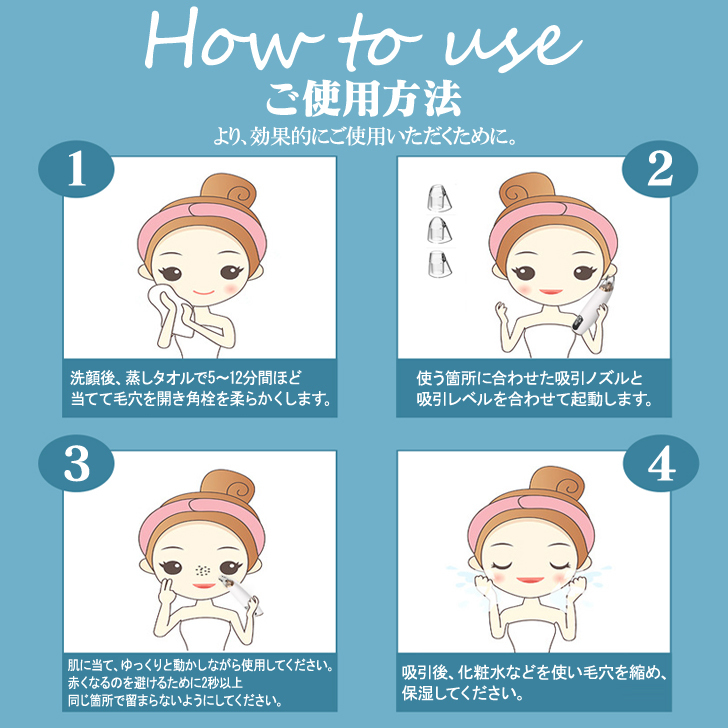 How to use
ご使用方法
より、効果的にご使用いただくために。

1
洗顔後、蒸しタオルで5～12分間ほど当てて毛穴を開き角栓を柔らかくします。

2
使う箇所に合わせた吸引ノズルと吸引レベルを合わせて起動します。

3
肌に当て、ゆっくりと動かしながら使用してください。赤くなるのを避けるために2秒以上同じ箇所で留まらないようにしてください。

4
吸引後、化粧水などを使い毛穴を縮め、保湿してください。