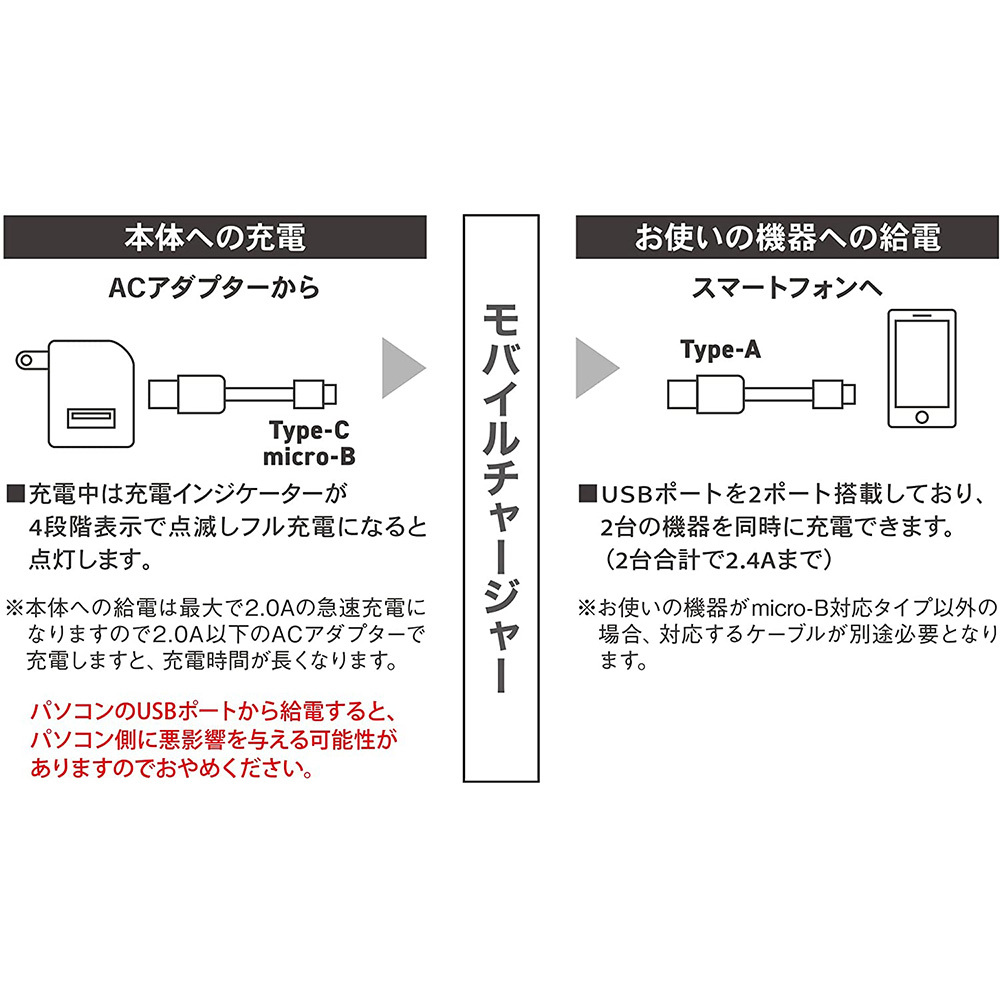 本体への充電

ACアダプターから

Type-C
micro-B

■充電中は充電インジケーターが4段階表示で点滅しフル充電になると点灯します。

※本体への給電は最大で2.0Aの急速充電になりますので2.0A以下のACアダプターで充電しますと、充電時間が長くなります。

パソコンのUSBポートから給電すると、パソコン側に悪影響を与える可能性がありますのでおやめください。

モバイルチャージャー

お使いの機器への給電

スマートフォンへ

Type-A

■USBポートを2ポート搭載しており、2台の機器を同時に充電できます。（2台合計で2.4Aまで）

※お使いの機器がmicro-B対応タイプ以外の場合、対応するケーブルが別途必要となります。