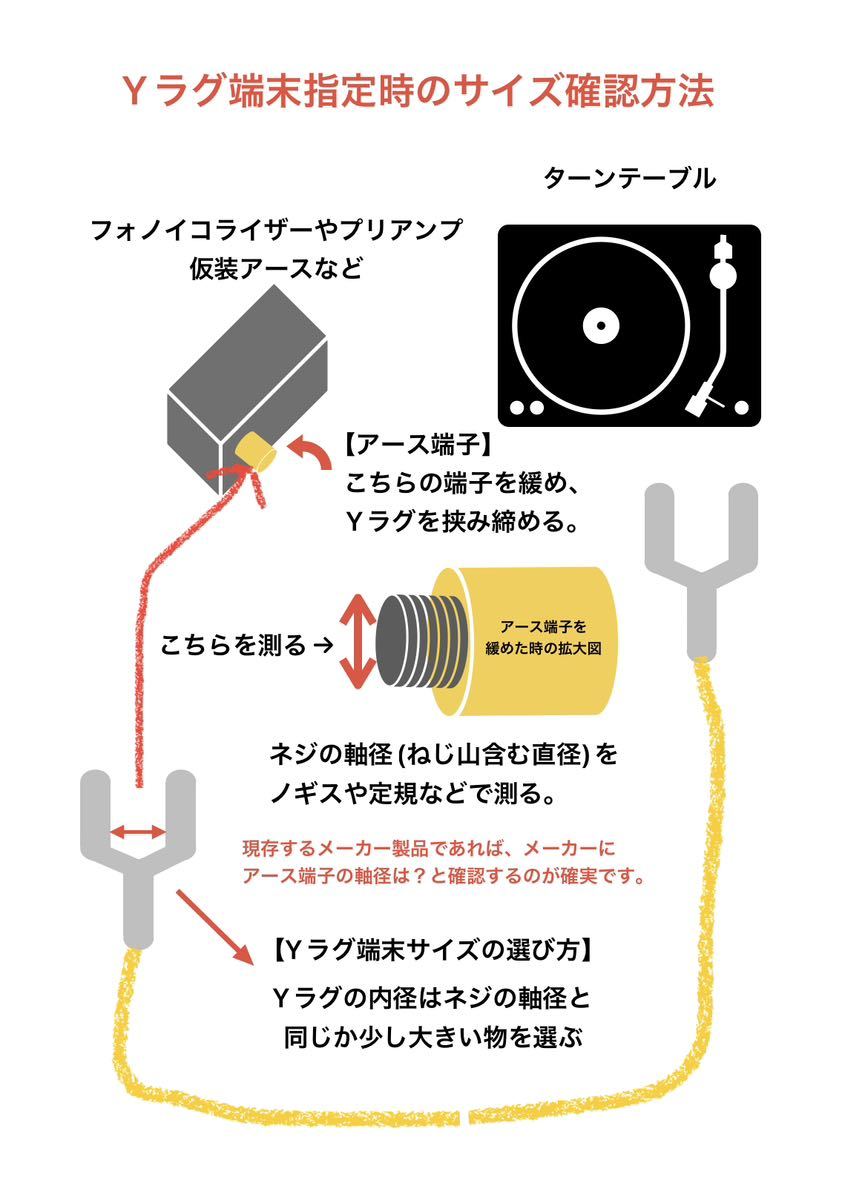 Ｙラグ端末指定時のサイズ確認方法

ターンテーブル

フォノイコライザーやプリアンプ
仮装アースなど

【アース端子】
こちらの端子を緩め、
Ｙラグを挟み締める。

こちらを測る →

アース端子を
緩めた時の拡大図

ネジの軸径 (ねじ山含む直径) を
ノギスや定規などで測る。

現存するメーカー製品であれば、メーカーに
アース端子の軸径は？と確認するのが確実です。

【Ｙラグ端末サイズの選び方】

Ｙラグの内径はネジの軸径と
同じか少し大きい物を選ぶ