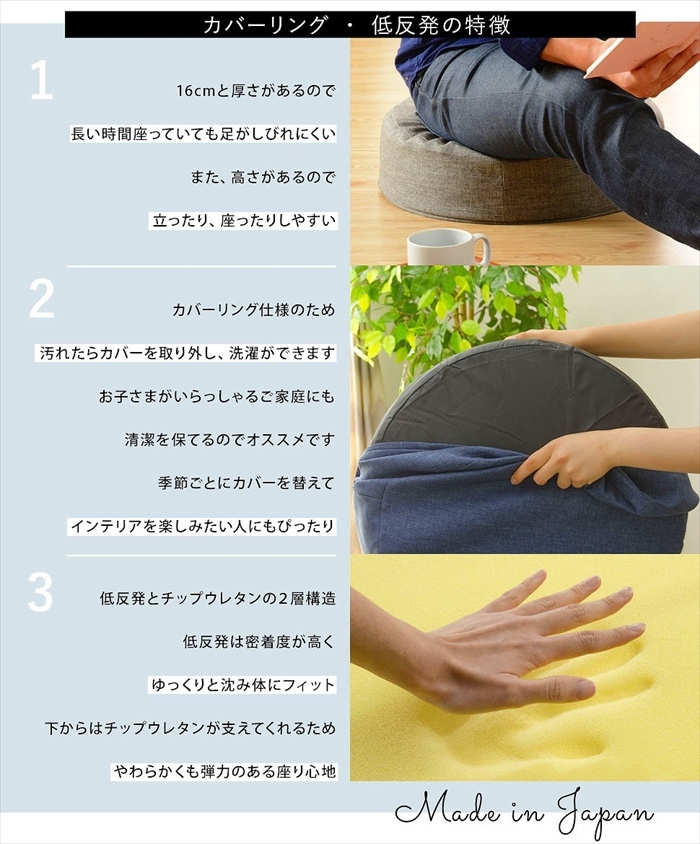 カバーリング ・ 低反発の特徴

1

16cmと厚さがあるので

長い時間座っていても足がしびれにくい

また、高さがあるので

立ったり、座ったりしやすい

2

カバーリング仕様のため

汚れたらカバーを取り外し、洗濯ができます

お子さまがいらっしゃるご家庭にも

清潔を保てるのでオススメです

季節ごとにカバーを替えて

インテリアを楽しみたい人にもぴったり

3

低反発とチップウレタンの２層構造

低反発は密着度が高く

ゆっくりと沈み体にフィット

下からはチップウレタンが支えてくれるため

やわらかくも弾力のある座り心地

Made in Japan