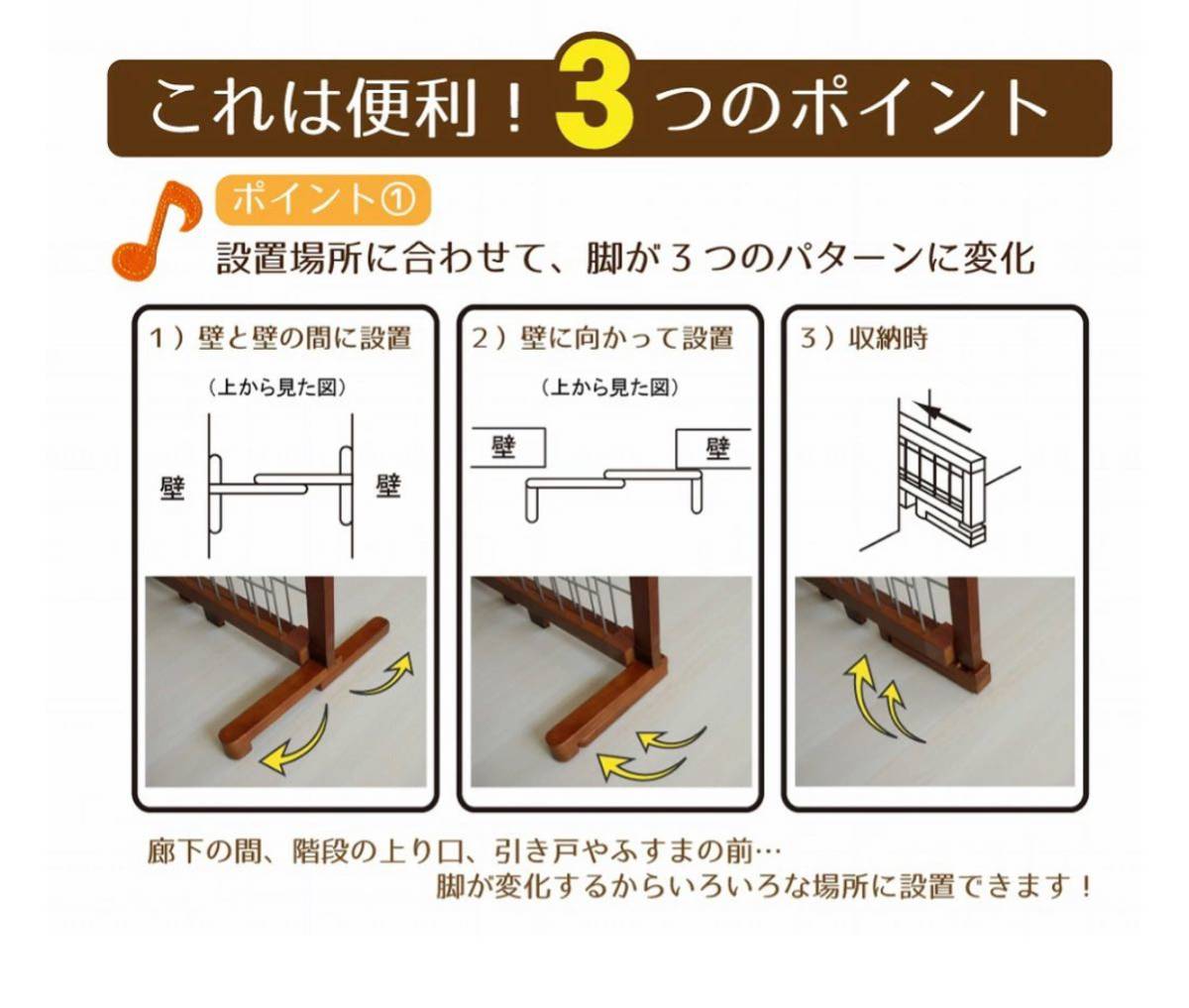 これは便利！3つのポイント

ポイント①

設置場所に合わせて、脚が３つのパターンに変化

１）壁と壁の間に設置

（上から見た図）

壁

壁

２）壁に向かって設置

（上から見た図）

壁

壁

３）収納時

廊下の間、階段の上り口、引き戸やふすまの前…
脚が変化するからいろいろな場所に設置できます！