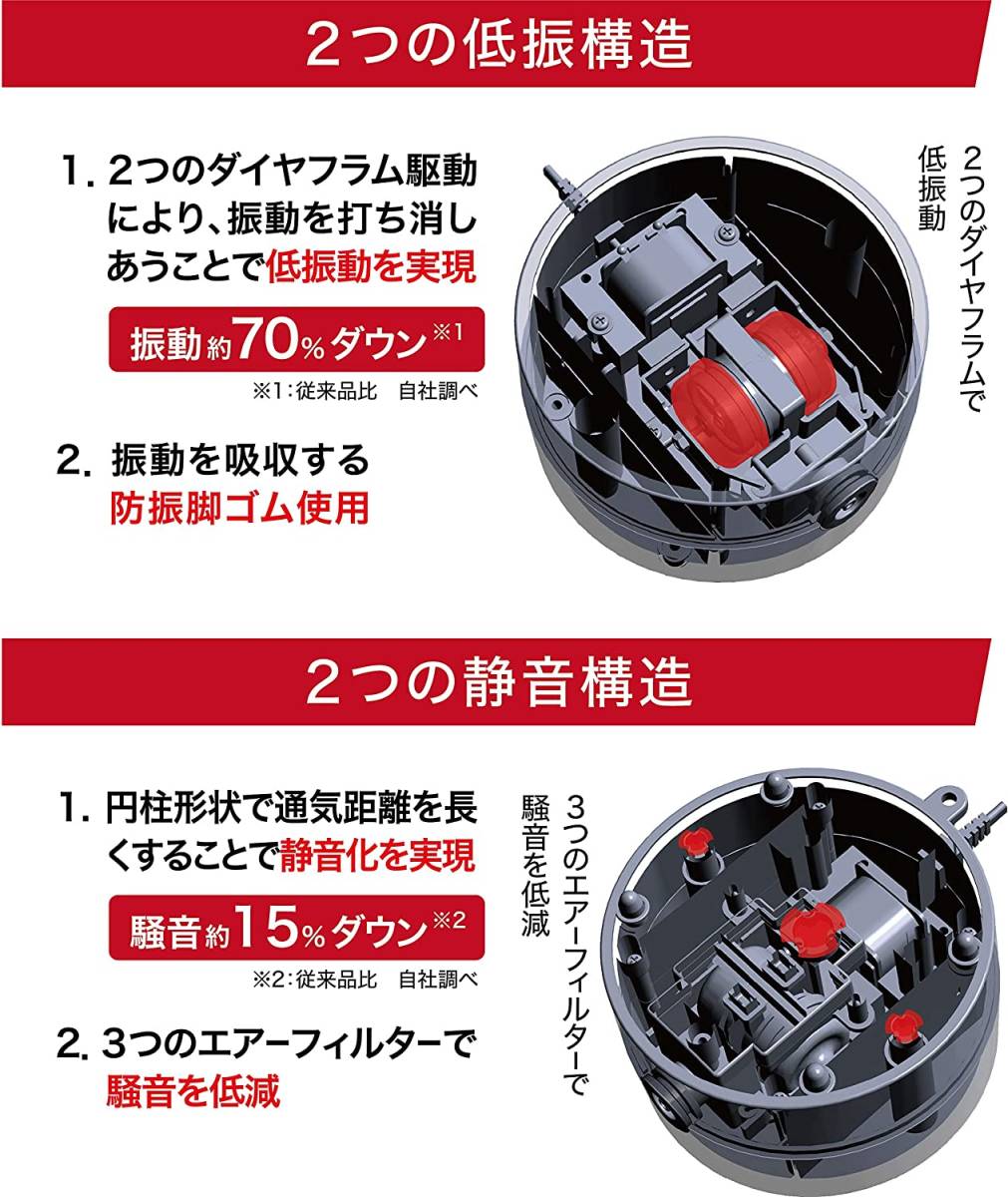 2つの低振構造

1. 2つのダイヤフラム駆動により、振動を打ち消しあうことで低振動を実現

振動約70%ダウン※1

※1：従来品比　自社調べ

2. 振動を吸収する防振脚ゴム使用

2つのダイヤフラムで低振動

2つの静音構造

1. 円柱形状で通気距離を長くすることで静音化を実現

騒音約15%ダウン※2

※2：従来品比　自社調べ

2. 3つのエアーフィルターで騒音を低減

3つのエアーフィルターで騒音を低減