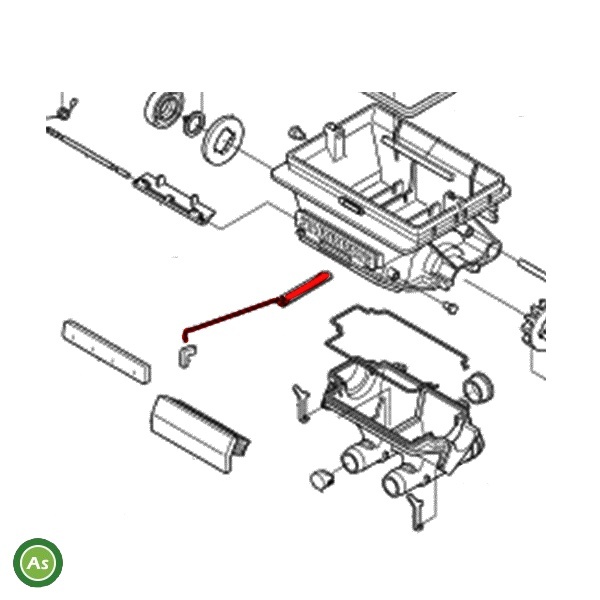 As