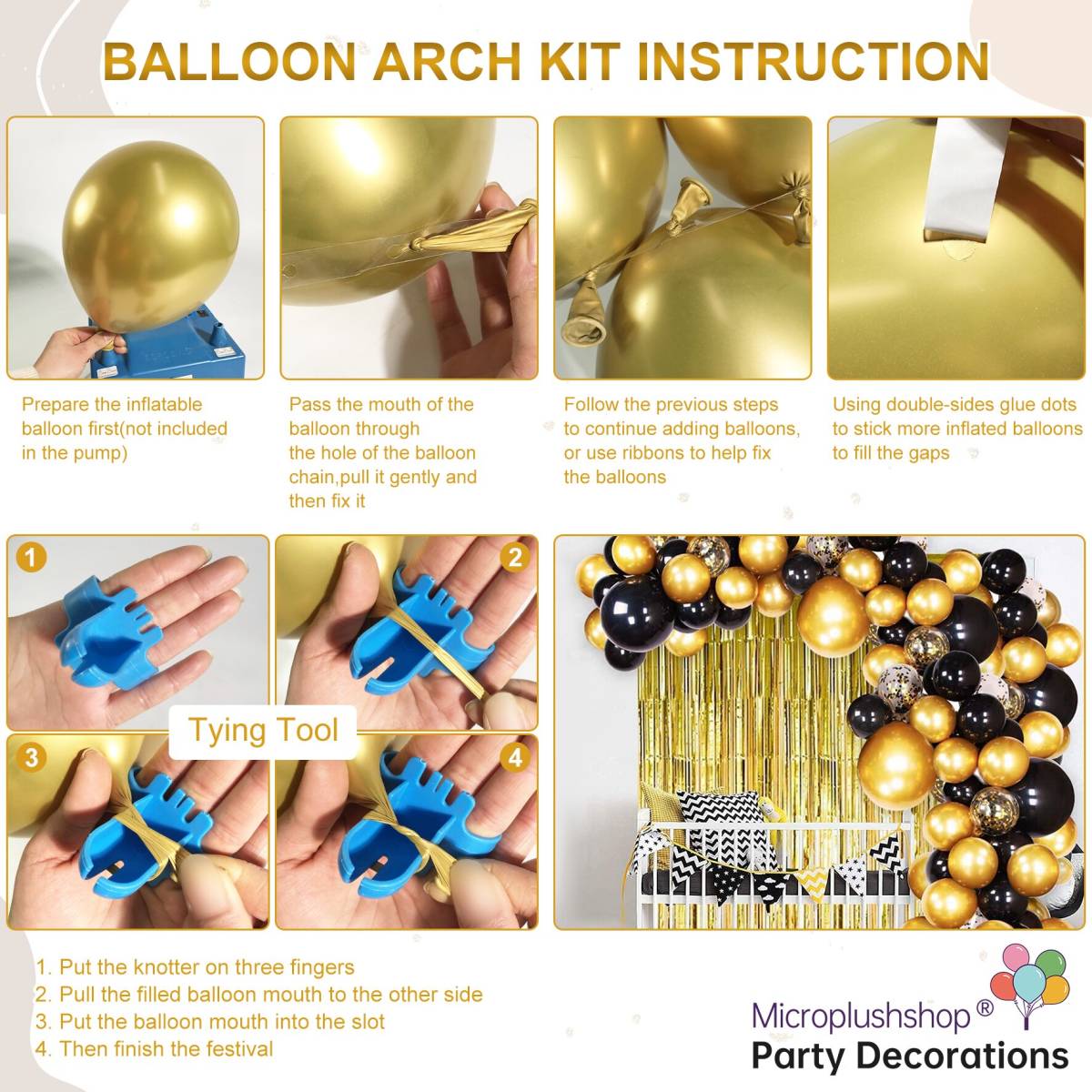 BALLOON ARCH KIT INSTRUCTION

Prepare the inflatable balloon first(not included in the pump)

Pass the mouth of the balloon through the hole of the balloon chain,pull it gently and then fix it

Follow the previous steps to continue adding balloons, or use ribbons to help fix the balloons

Using double-sides glue dots to stick more inflated balloons to fill the gaps

1

2

Tying Tool

3

4

1. Put the knotter on three fingers
2. Pull the filled balloon mouth to the other side
3. Put the balloon mouth into the slot
4. Then finish the festival

Microplushshop ®
Party Decorations