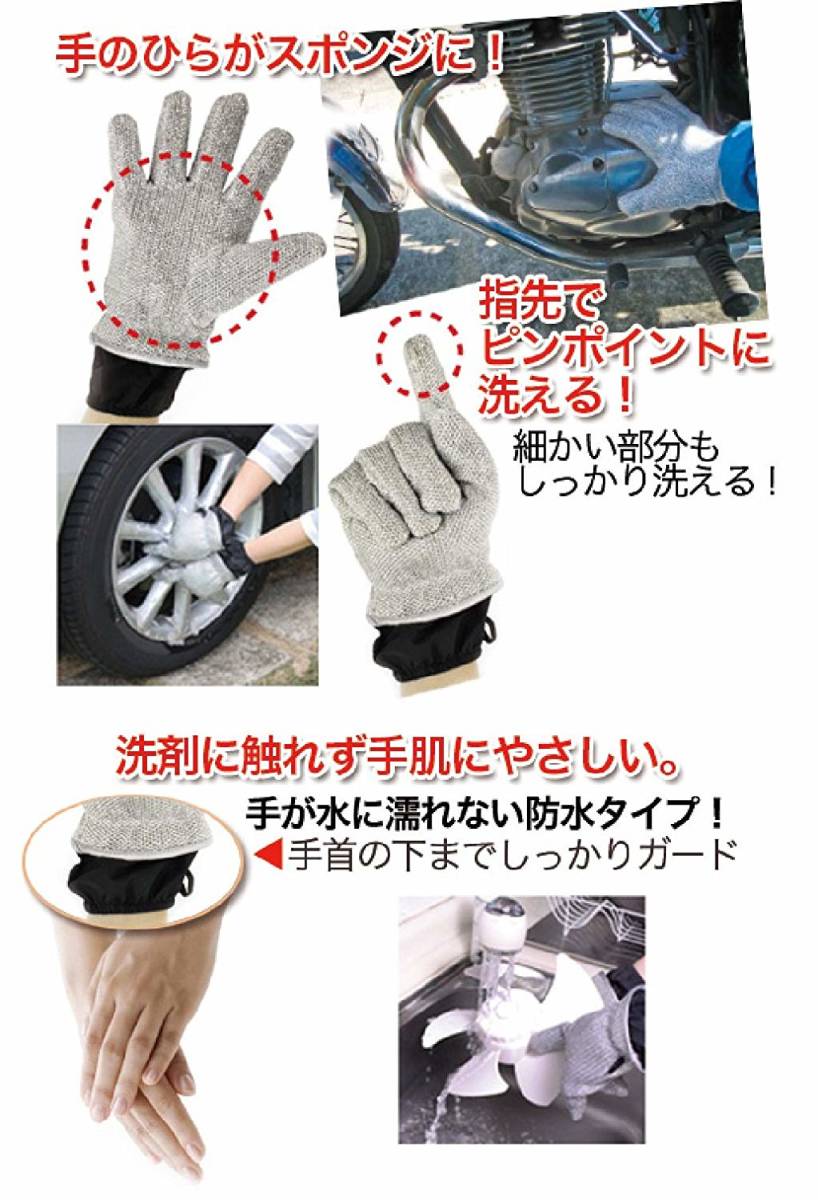 手のひらがスポンジに！

指先でピンポイントに洗える！

細かい部分もしっかり洗える！

洗剤に触れず手肌にやさしい。

手が水に濡れない防水タイプ！
◀手首の下までしっかりガード