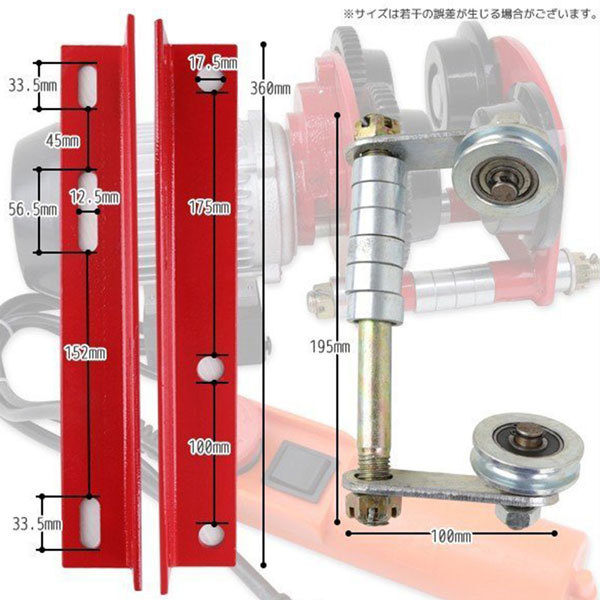 ※サイズは若干の誤差が生じる場合がございます。

33.5mm
45mm
56.5mm
12.5mm
152mm
33.5mm

17.5mm
175mm
100mm

360mm

195mm
100mm