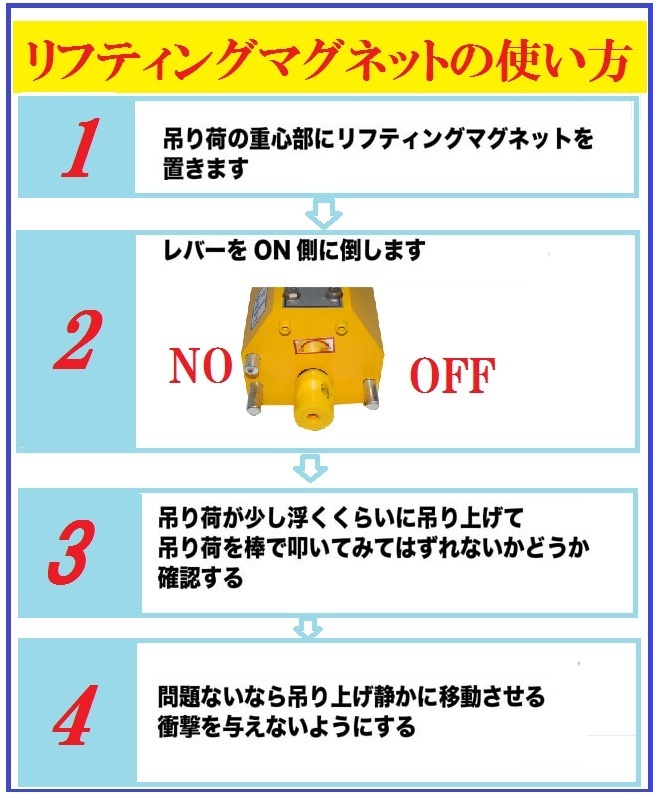 リフティングマグネットの使い方

1

吊り荷の重心部にリフティングマグネットを置きます

2

レバーを ON 側に倒します

NO

OFF

3

吊り荷が少し浮くくらいに吊り上げて
吊り荷を棒で叩いてみてはずれないかどうか確認する

4

問題ないなら吊り上げ静かに移動させる
衝撃を与えないようにする