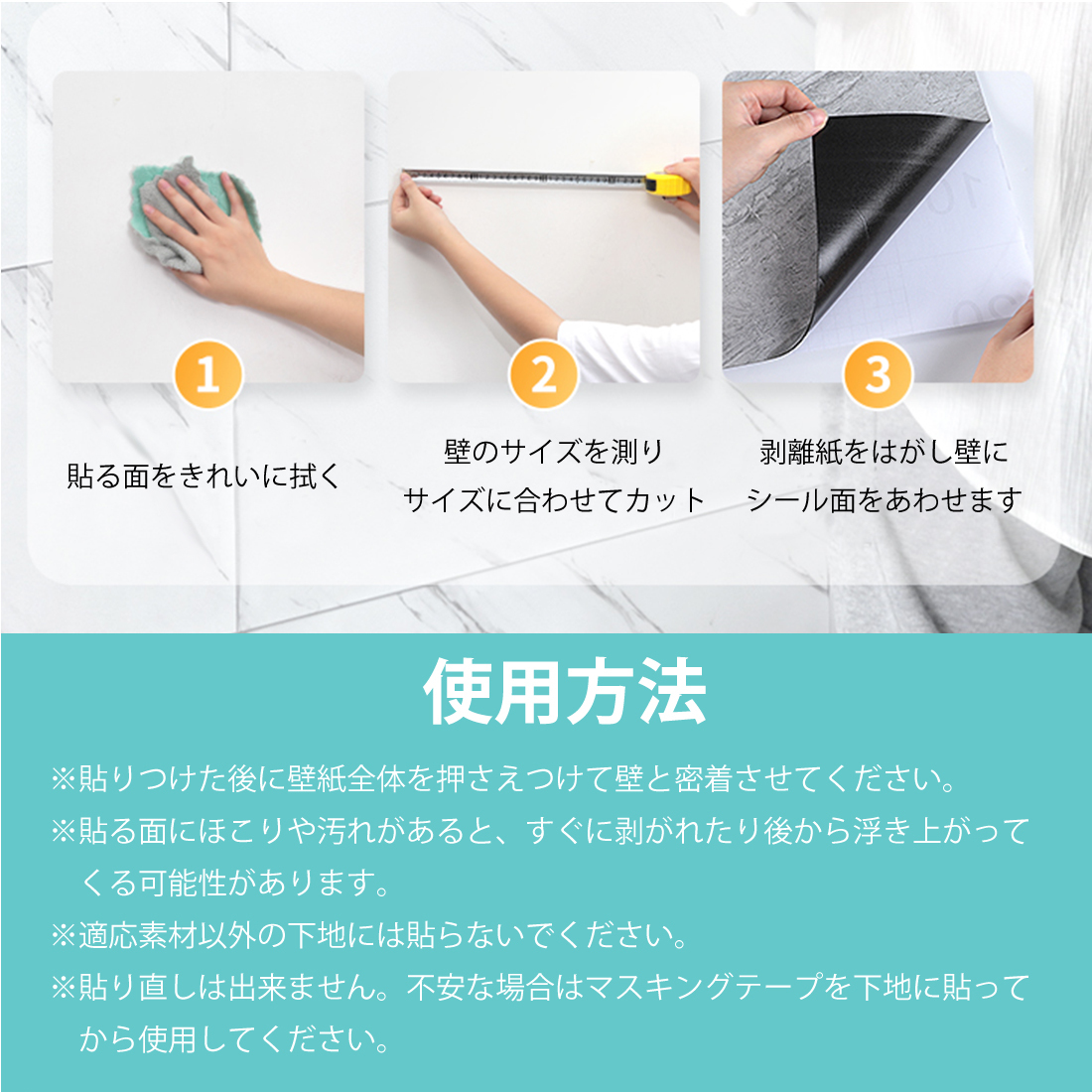 1

貼る面をきれいに拭く

2

壁のサイズを測り
サイズに合わせてカット

3

剥離紙をはがし壁に
シール面をあわせます

使用方法

※貼りつけた後に壁紙全体を押さえつけて壁と密着させてください。

※貼る面にほこりや汚れがあると、すぐに剥がれたり後から浮き上がってくる可能性があります。

※適応素材以外の下地には貼らないでください。

※貼り直しは出来ません。不安な場合はマスキングテープを下地に貼ってから使用してください。