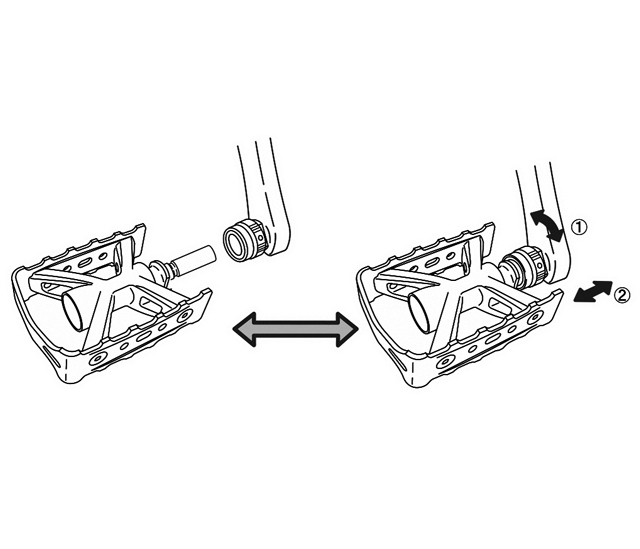 ①
②