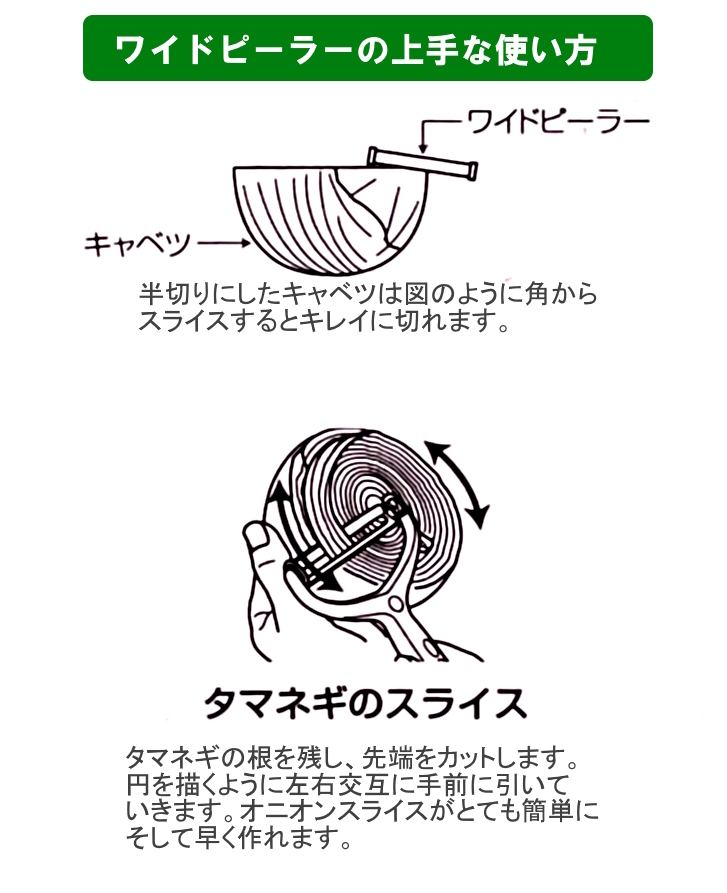 ワイドピーラーの上手な使い方

ワイドピーラー

キャベツ

半切りにしたキャベツは図のように角からスライスするとキレイに切れます。

タマネギのスライス

タマネギの根を残し、先端をカットします。円を描くように左右交互に手前に引いていきます。オニオンスライスがとても簡単にそして早く作れます。