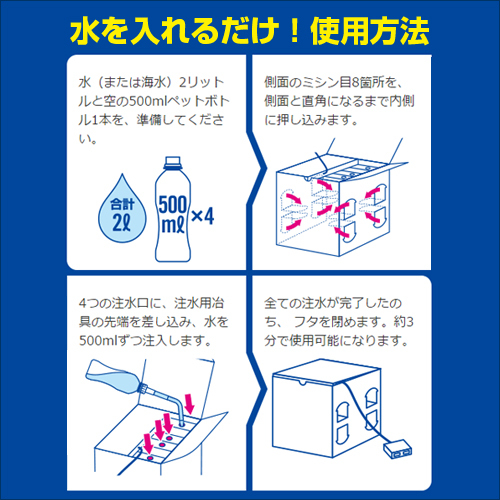 水を入れるだけ！使用方法

水（または海水）2リットルと空の500mlペットボトル1本を、準備してください。

合計
2ℓ

500
mℓ
×4

側面のミシン目8箇所を、側面と直角になるまで内側に押し込みます。

4つの注水口に、注水用冶具の先端を差し込み、水を500mlずつ注入します。

全ての注水が完了したのち、 フタを閉めます。約3分で使用可能になります。