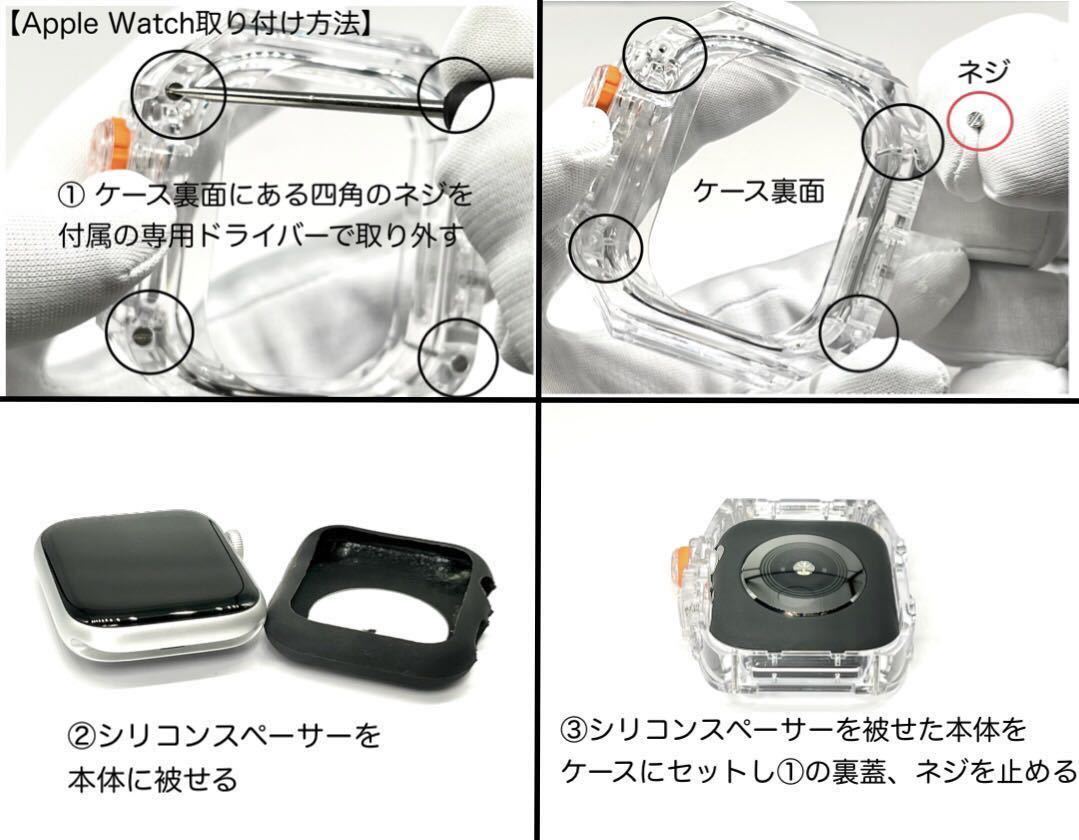 【Apple Watch取り付け方法】

① ケース裏面にある四角のネジを付属の専用ドライバーで取り外す

ネジ

ケース裏面

②シリコンスペーサーを本体に被せる

③シリコンスペーサーを被せた本体をケースにセットし①の裏蓋、ネジを止める