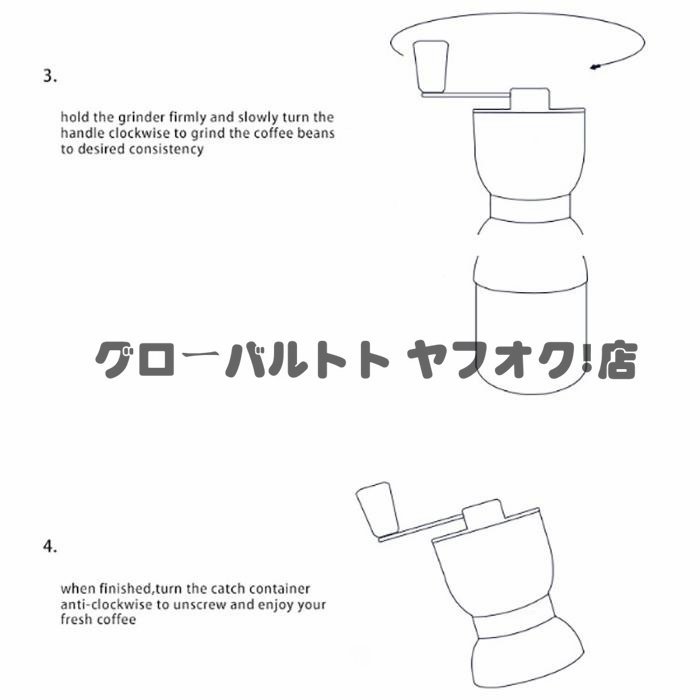 3.

hold the grinder firmly and slowly turn the handle clockwise to grind the coffee beans to desired consistency

グローバルトト ヤフオク!店

4.

when finished,turn the catch container anti-clockwise to unscrew and enjoy your fresh coffee