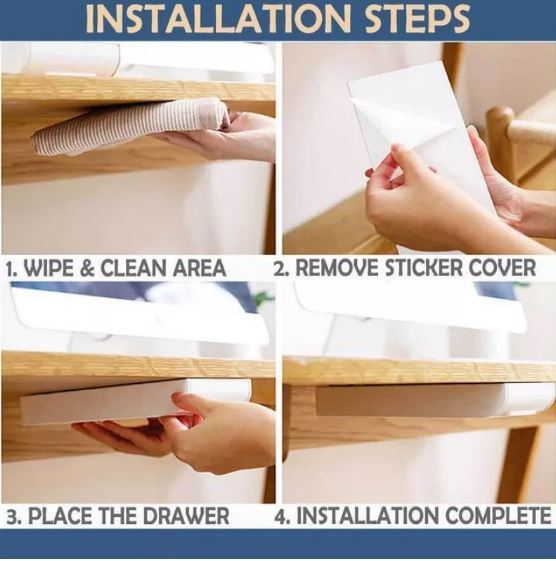 INSTALLATION STEPS

1. WIPE & CLEAN AREA

2. REMOVE STICKER COVER

3. PLACE THE DRAWER

4. INSTALLATION COMPLETE