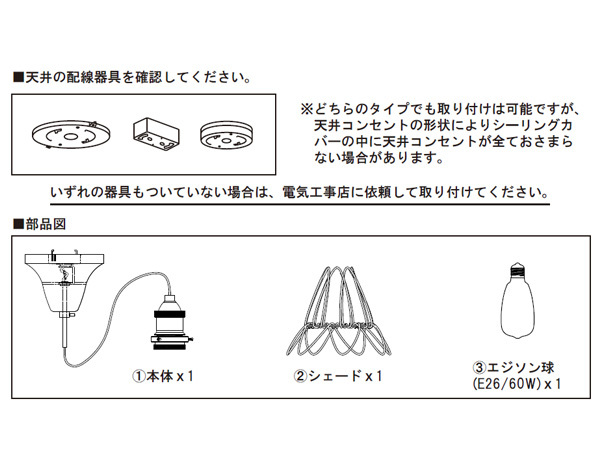 ■天井の配線器具を確認してください。

※どちらのタイプでも取り付けは可能ですが、天井コンセントの形状によりシーリングカバーの中に天井コンセントが全ておさまらない場合があります。

いずれの器具もついていない場合は、電気工事店に依頼して取り付けてください。

■部品図

①本体 x 1

②シェード x 1

③エジソン球 (E26/60W) x 1