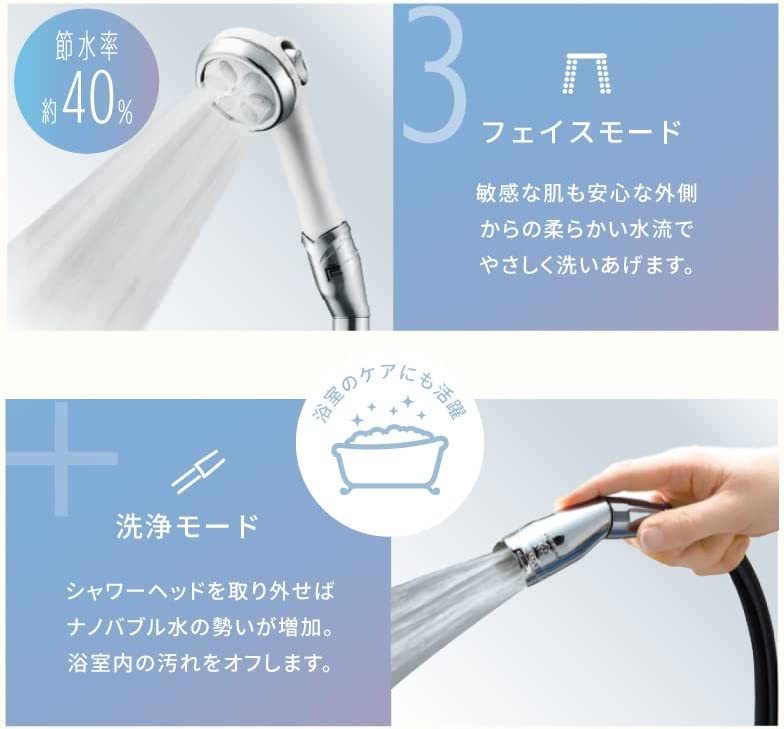 節水率
約40%

3

フェイスモード

敏感な肌も安心な外側からの柔らかい水流でやさしく洗いあげます。

浴室のケアにも活躍

洗浄モード

シャワーヘッドを取り外せばナノバブル水の勢いが増加。浴室内の汚れをオフします。