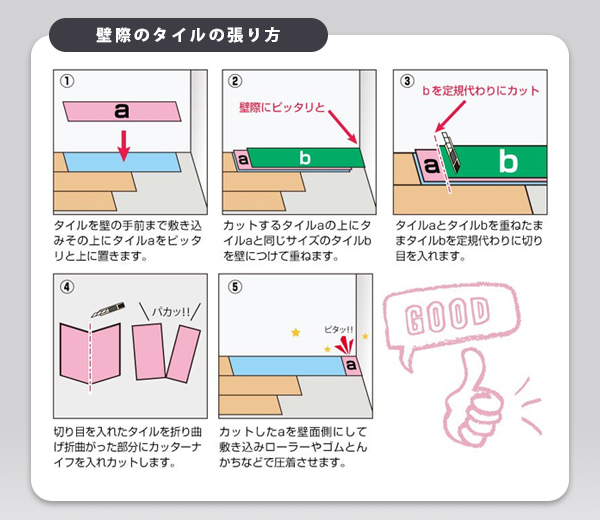 壁際のタイルの張り方

①

a

タイルを壁の手前まで敷き込みその上にタイルaをピッタリと上に置きます。

②

壁際にピッタリと

a

b

カットするタイルaの上にタイルaと同じサイズのタイルbを壁につけて重ねます。

③

bを定規代わりにカット

a

b

タイルaとタイルbを重ねたままタイルbを定規代わりに切り目を入れます。

④

パカッ!!

切り目を入れたタイルを折り曲げ折曲がった部分にカッターナイフを入れカットします。

⑤

ピタッ!!

a

カットしたaを壁面側にして敷き込みローラーやゴムとんかちなどで圧着させます。

GOOD