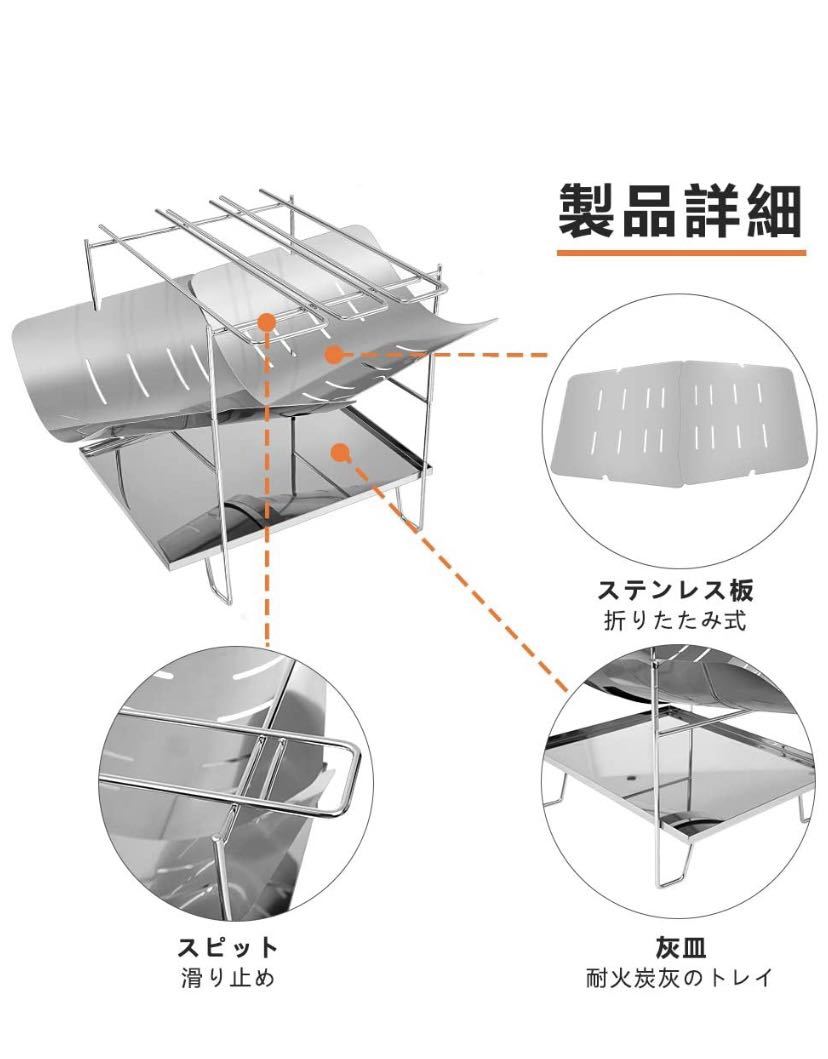 製品詳細

ステンレス板
折りたたみ式

スピット
滑り止め

灰皿
耐火炭灰のトレイ