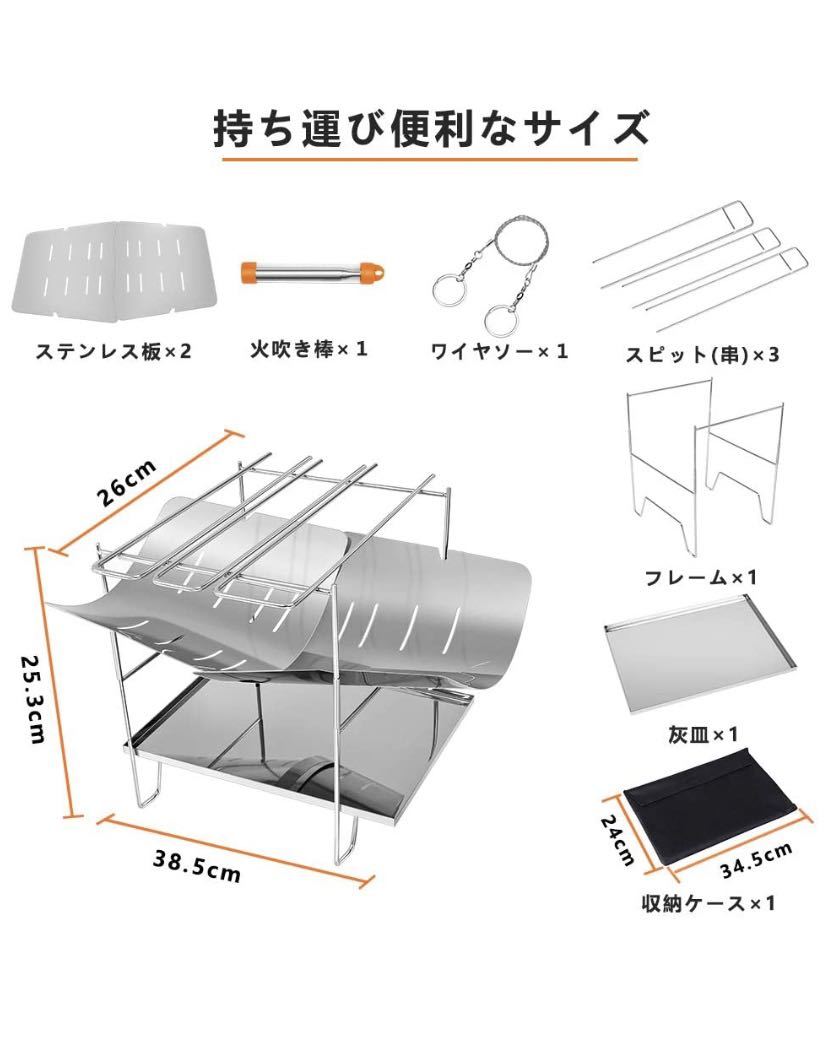 持ち運び便利なサイズ

ステンレス板×2

火吹き棒×1

ワイヤソー×1

スピット(串)×3

26cm

25.3cm

38.5cm

フレーム×1

灰皿×1

24cm

34.5cm

収納ケース×1