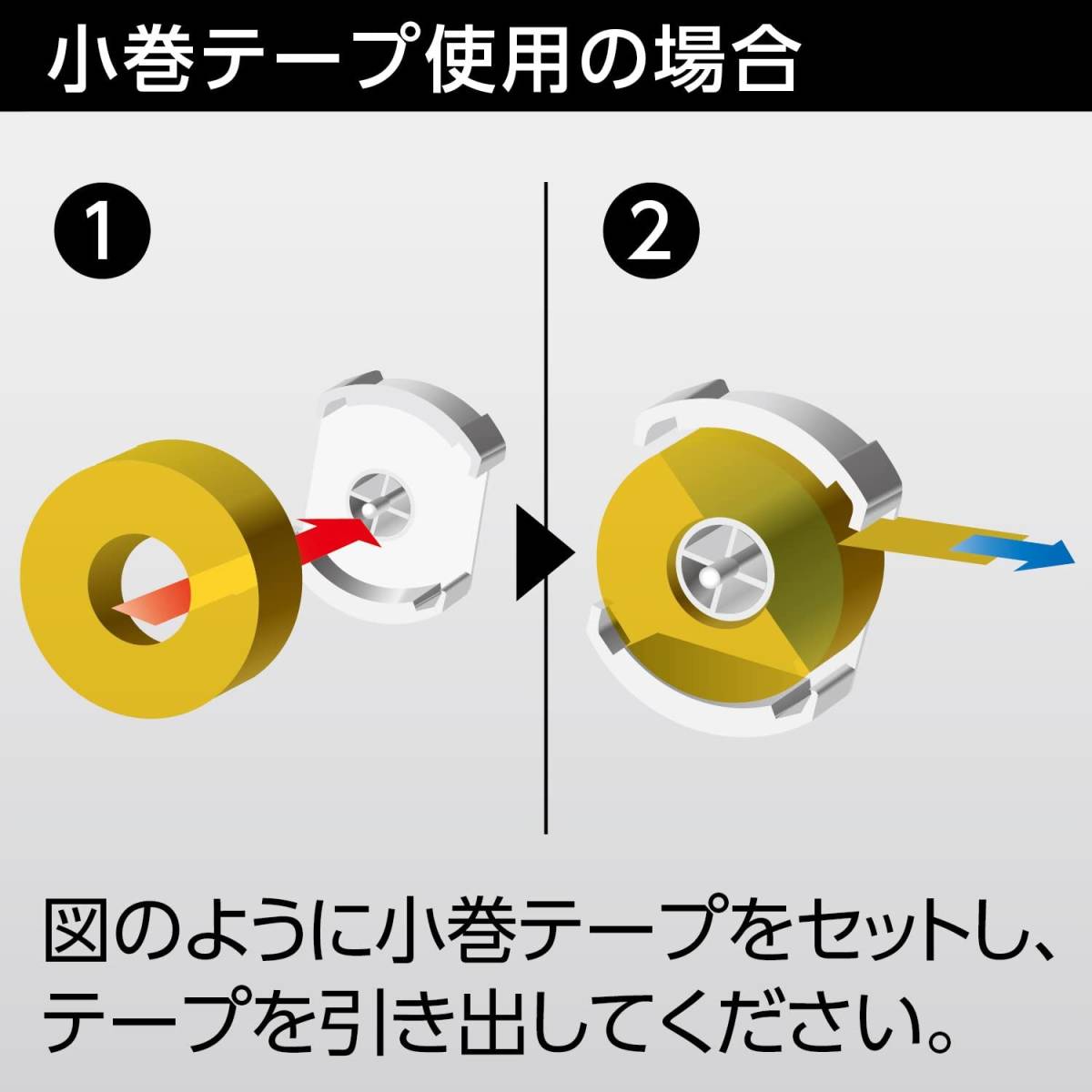 小巻テープ使用の場合

1

2

図のように小巻テープをセットし、テープを引き出してください。