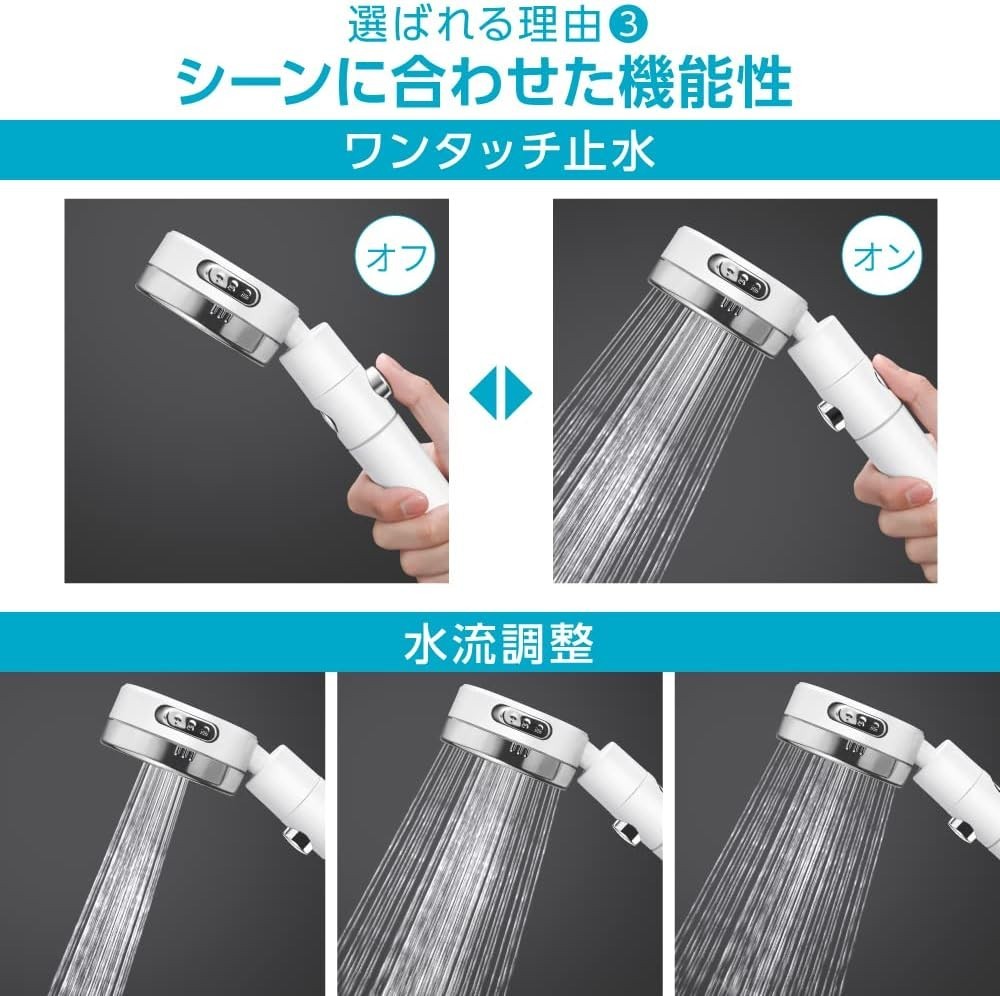 選ばれる理由❸
シーンに合わせた機能性

ワンタッチ止水

オフ

オン

水流調整