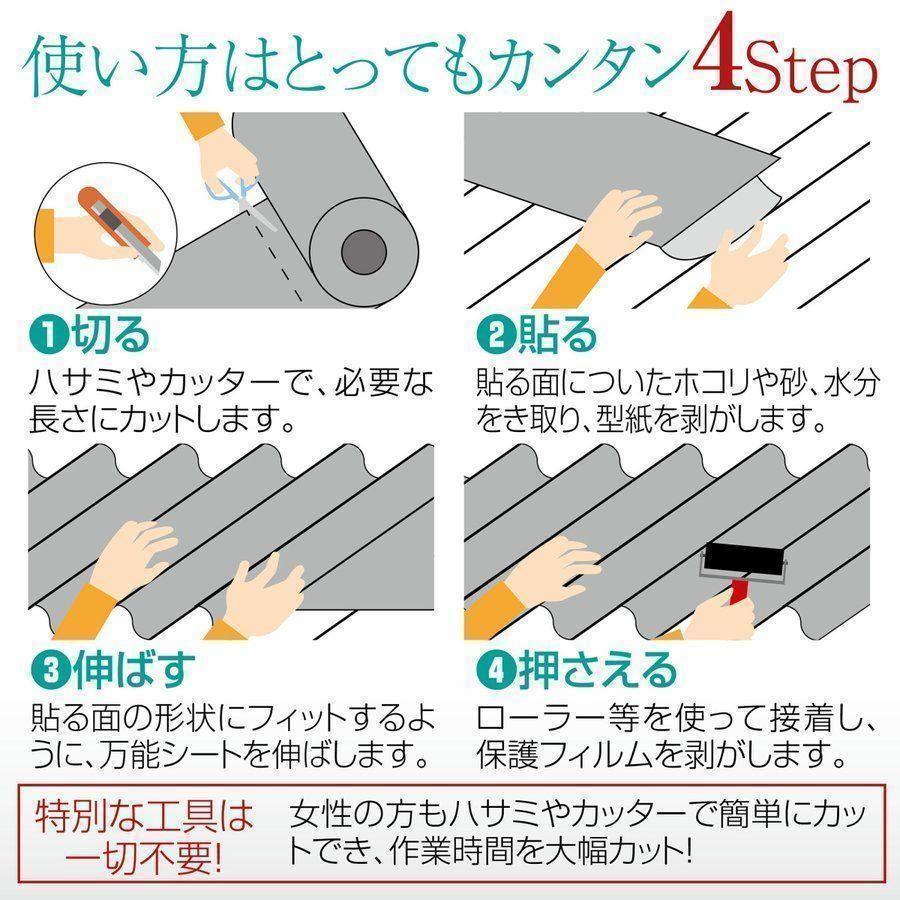 使い方はとってもカンタン4Step

❶切る
ハサミやカッターで、必要な長さにカットします。

❷貼る
貼る面についたホコリや砂、水分をき取り、型紙を剥がします。

❸伸ばす
貼る面の形状にフィットするように、万能シートを伸ばします。

❹押さえる
ローラー等を使って接着し、保護フィルムを剥がします。

特別な工具は一切不要!
女性の方もハサミやカッターで簡単にカットでき、作業時間を大幅カット!